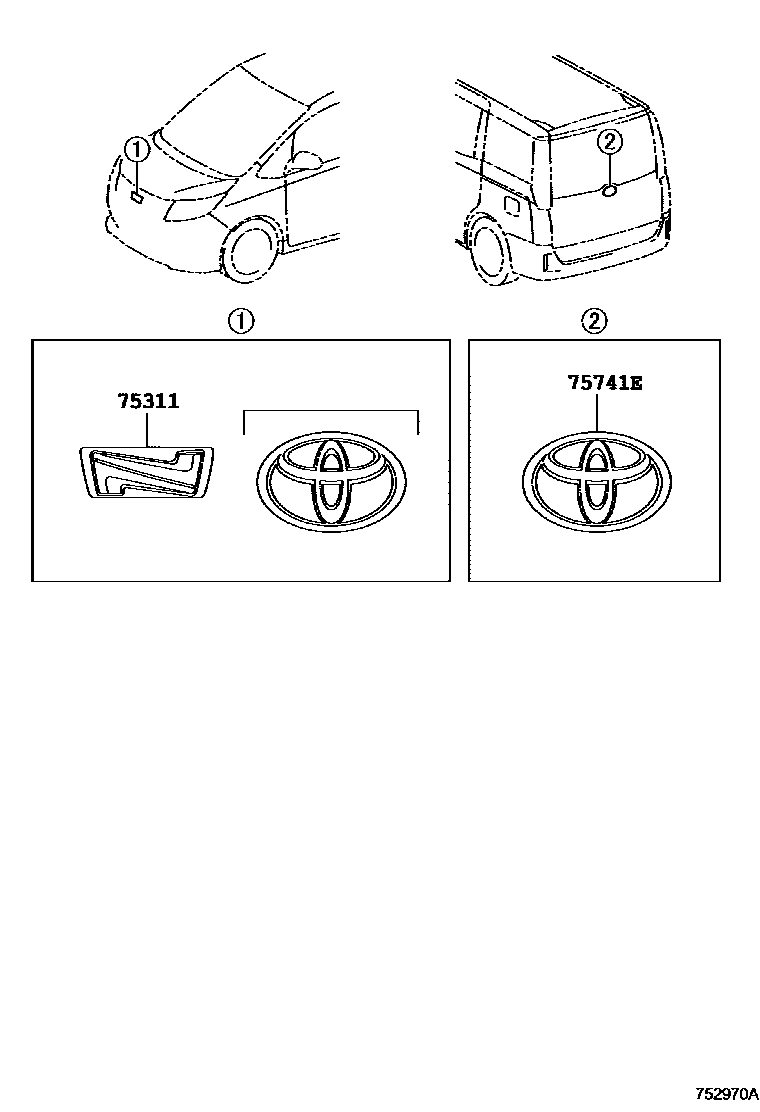 ①
②
①
②
75311
75741E
752970A