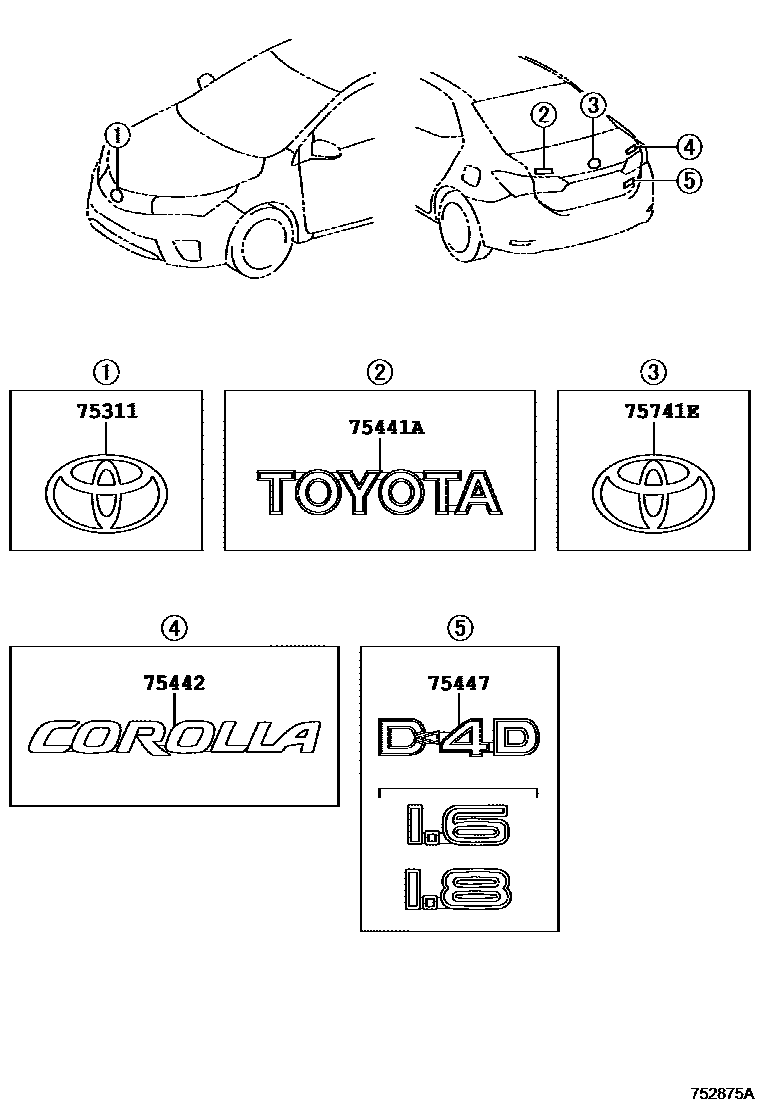 1
2
3
4
5

1
75311

2
75441A
TOYOTA

3
75741E

4
75442
COROLLA

5
75447
D-4D
1.6
1.8

752875A