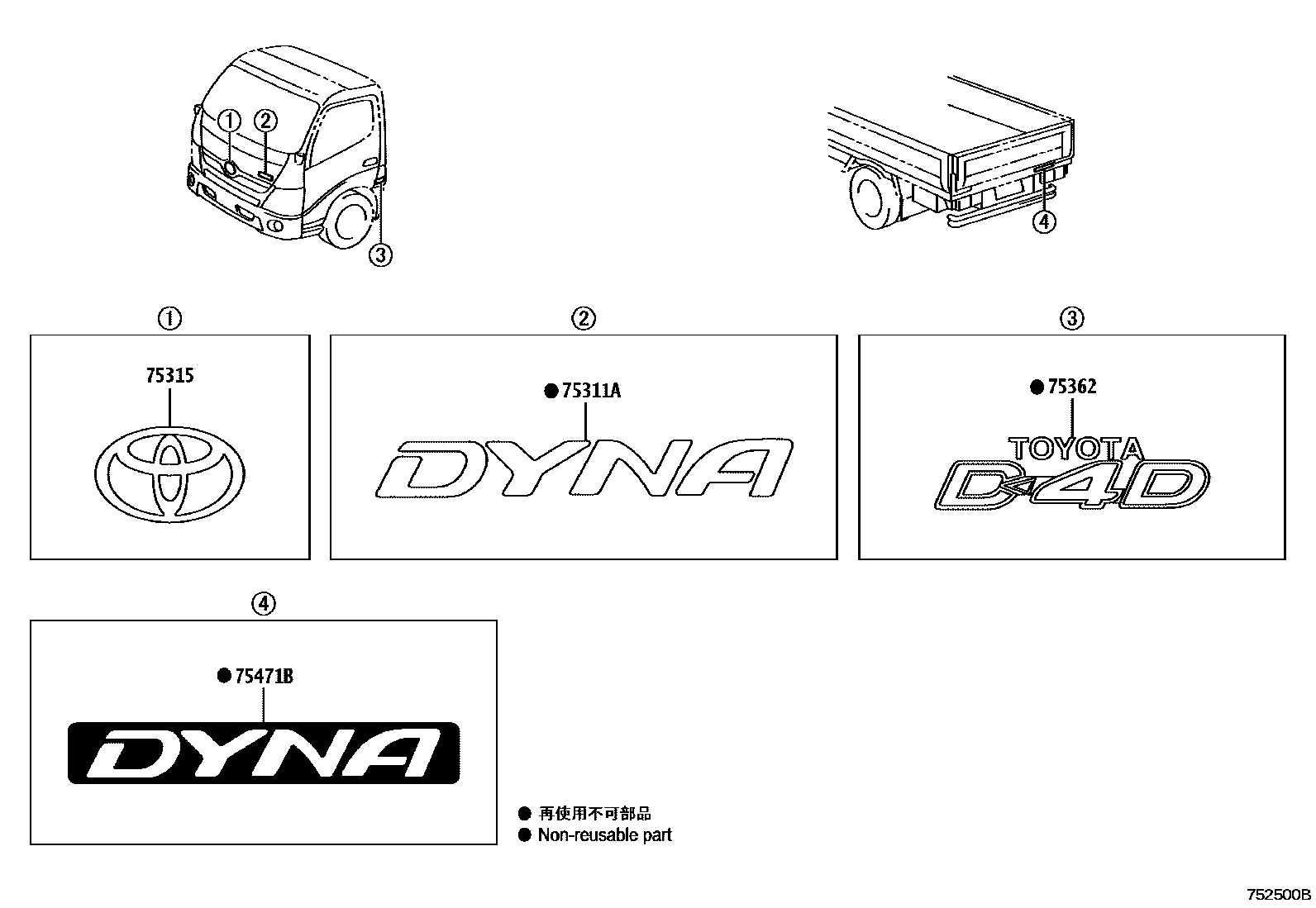 ①
②
③
④

①
75315

②
● 75311A
DYNA

③
● 75362
TOYOTA
D-4D

④
● 75471B
DYNA

● 再使用不可部品
● Non-reusable part

752500B