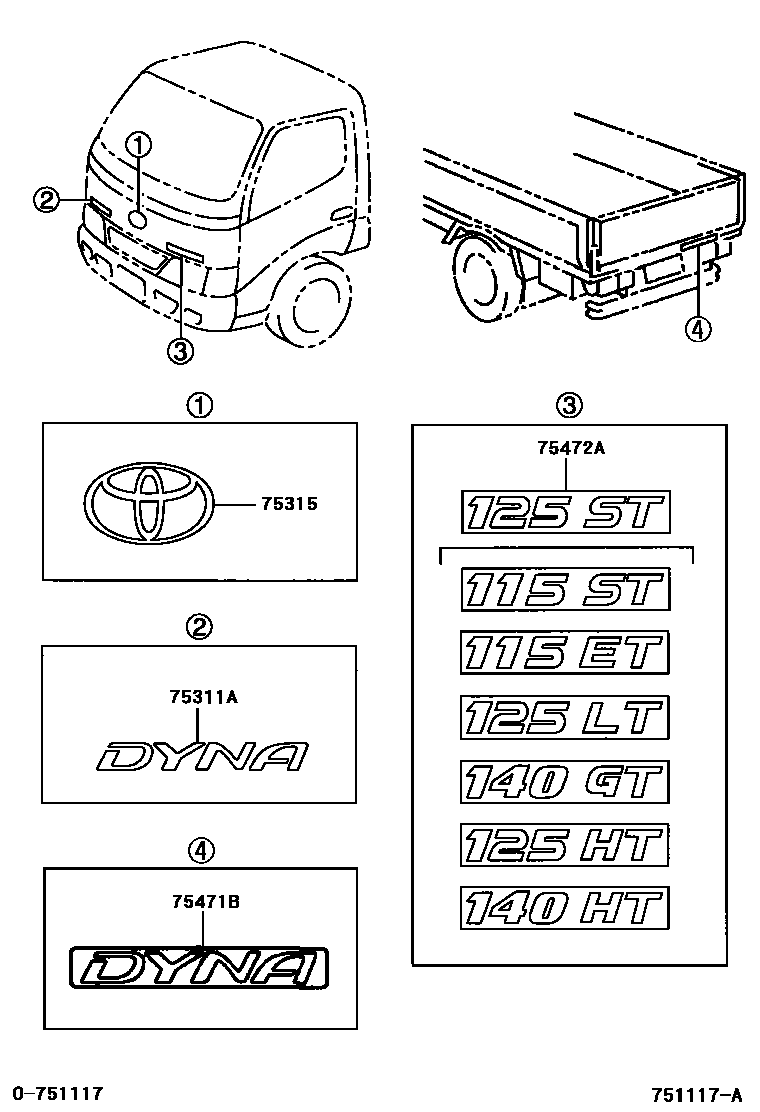 ①
②
③
④

①
75315

②
75311A
DYNA

④
75471B
DYNA

③
75472A
125 ST
115 ST
115 ET
125 LT
140 GT
125 HT
140 HT

0-751117
751117-A