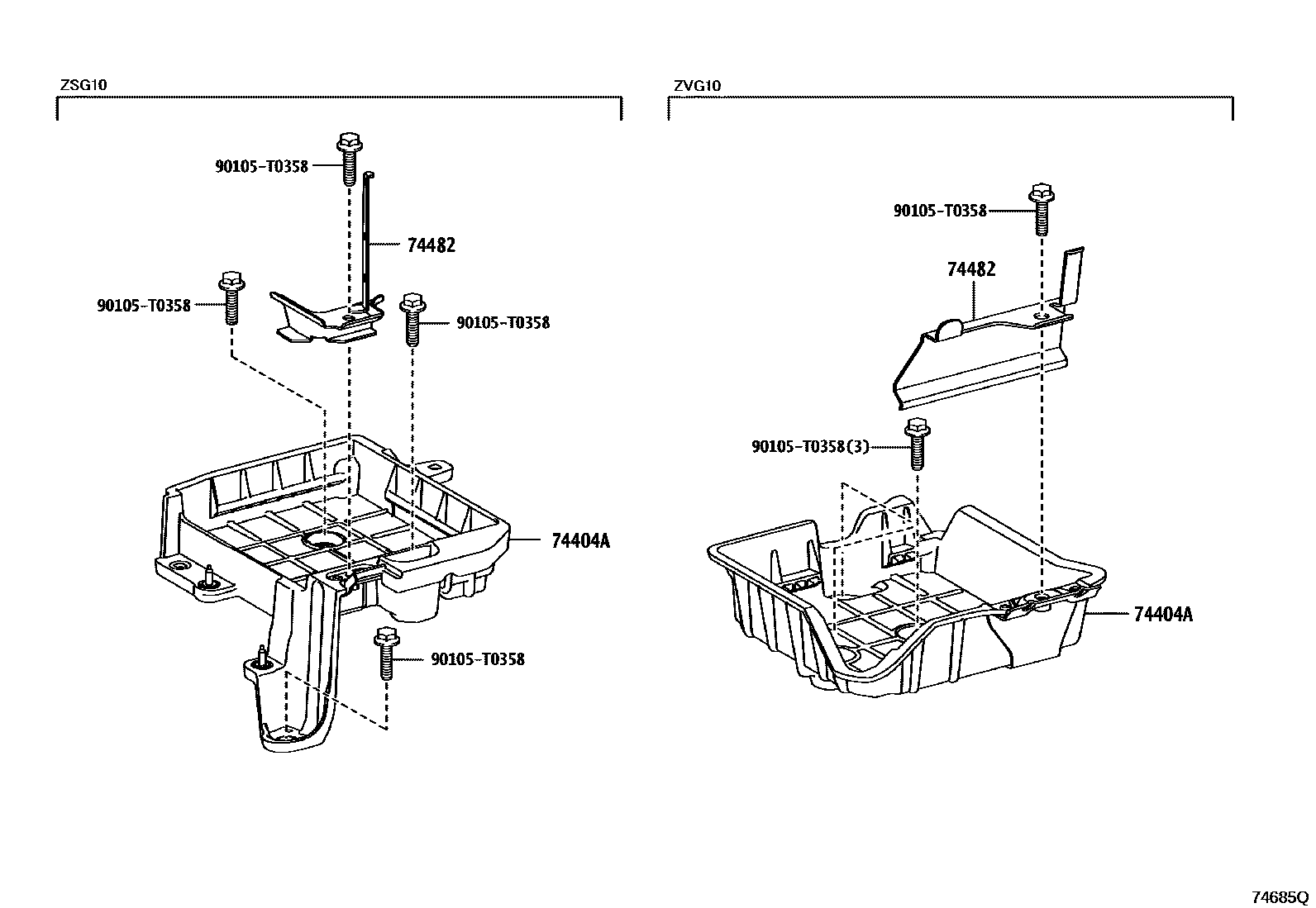 ZSG10

90105-T0358

74482

90105-T0358

90105-T0358

74404A

90105-T0358

ZVG10

90105-T0358

74482

90105-T0358(3)

74404A

74685Q