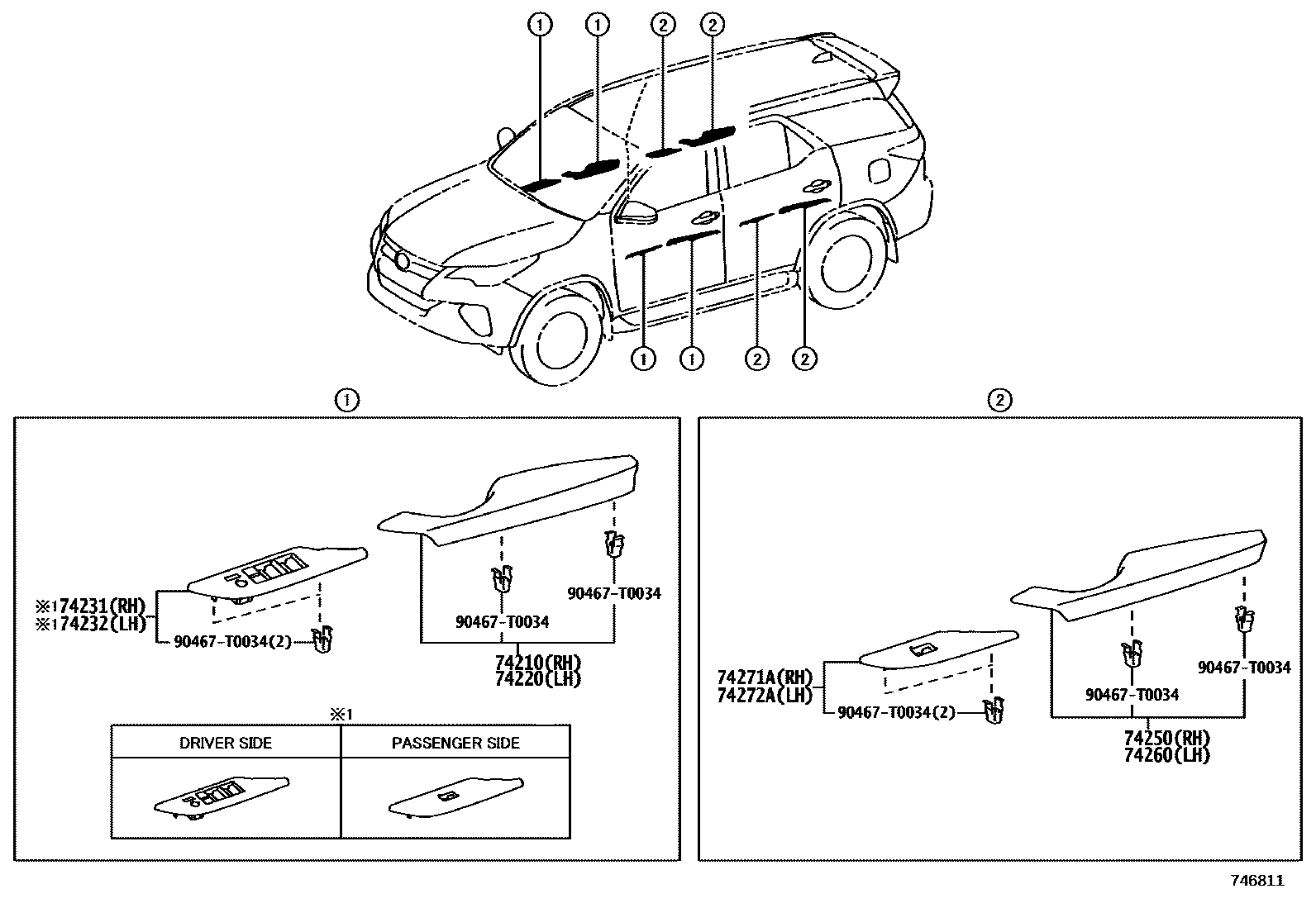 ①
①
②
②
①
①
②
②

①

※1 74231(RH)
※1 74232(LH)
90467-T0034(2)
90467-T0034
90467-T0034
74210(RH)
74220(LH)

※1

| DRIVER SIDE | PASSENGER SIDE |
|---|---|
| | |

②

74271A(RH)
74272A(LH)
90467-T0034(2)
90467-T0034
90467-T0034
74250(RH)
74260(LH)

746811