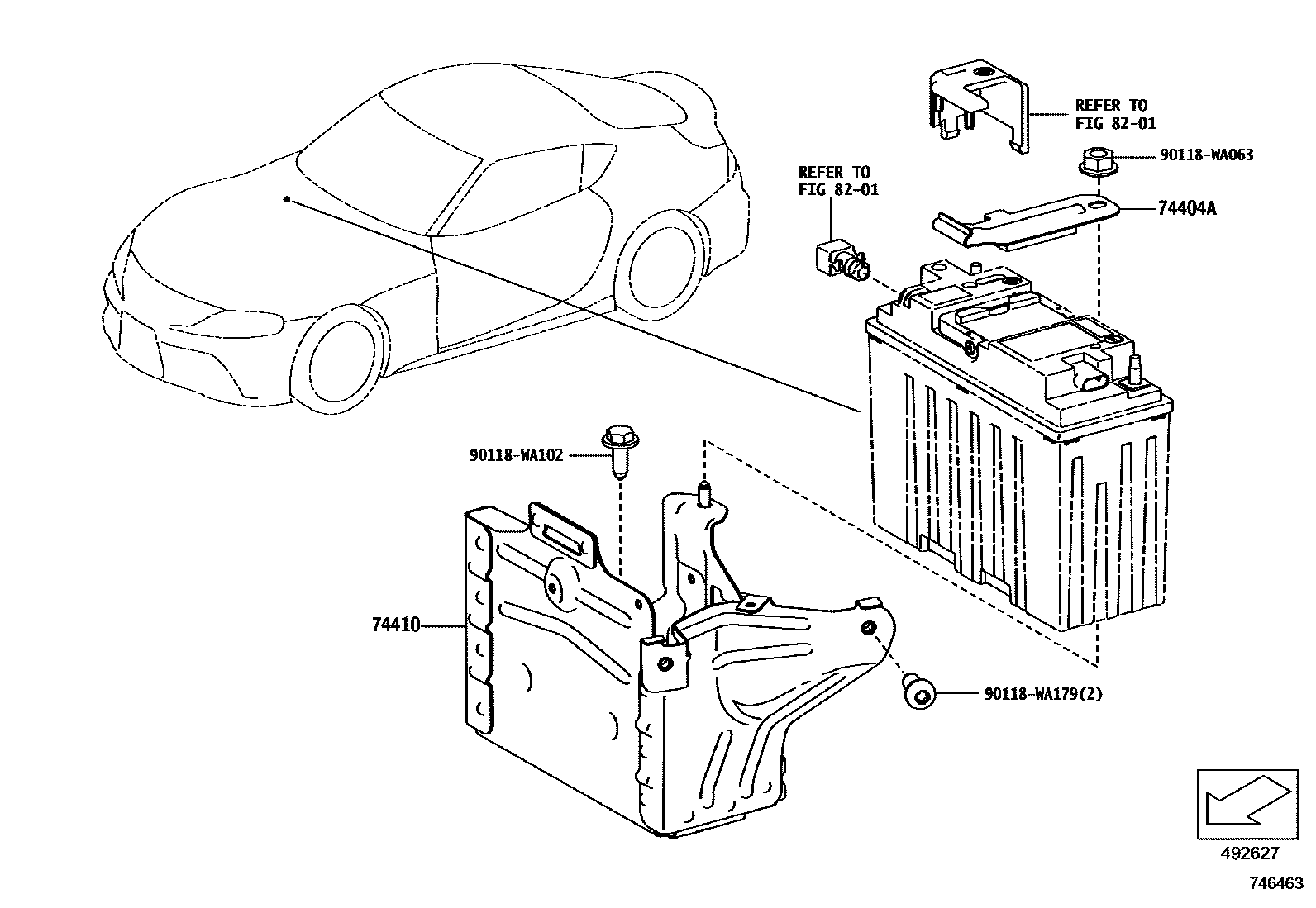 REFER TO
FIG 82-01

90118-WA063

REFER TO
FIG 82-01

74404A

90118-WA102

74410

90118-WA179(2)

492627

746463