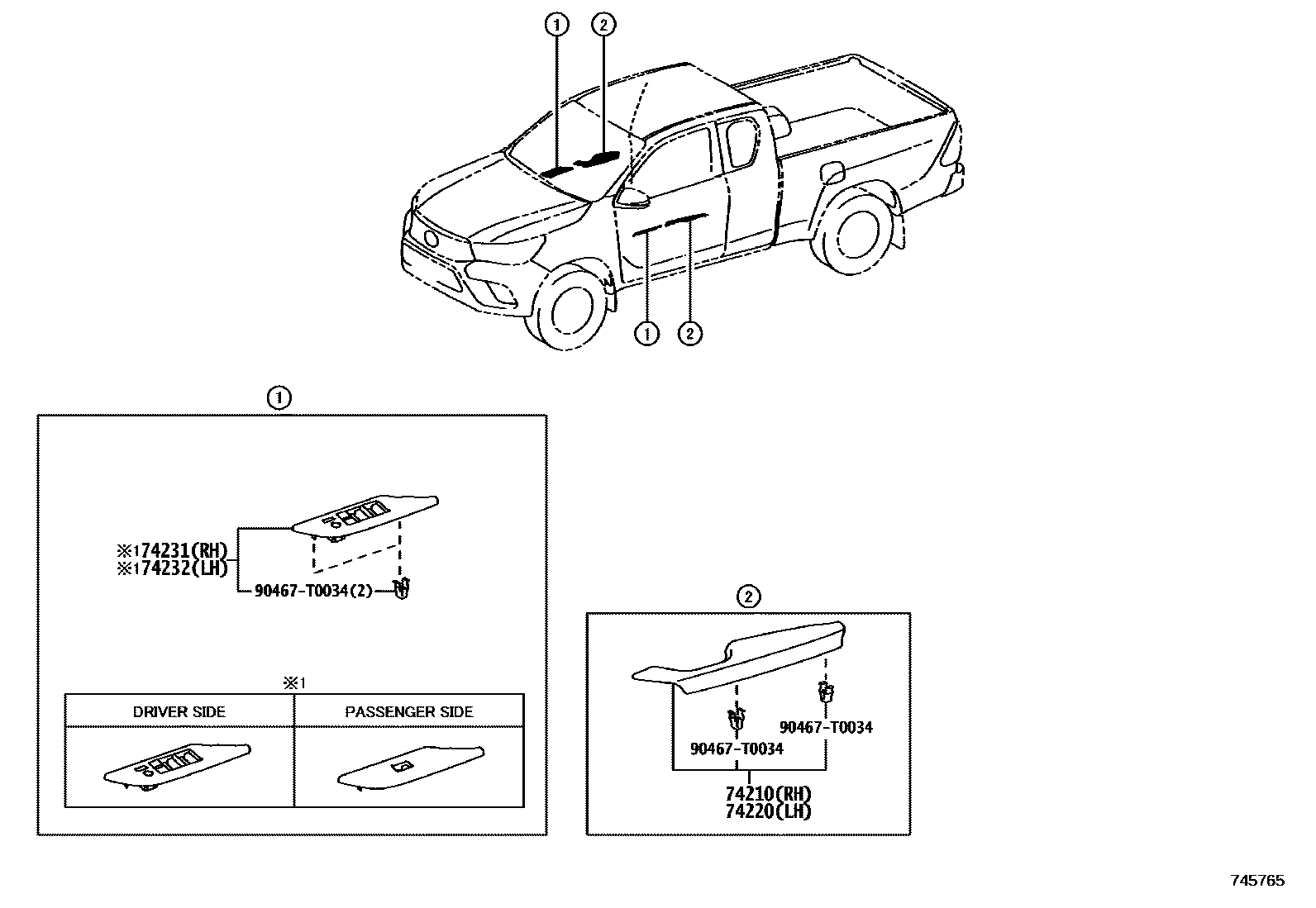 ①
②
①
②

①

※174231(RH)
※174232(LH)
90467-T0034(2)

※1

| DRIVER SIDE | PASSENGER SIDE |
|---|---|
| | |

②

90467-T0034
90467-T0034
74210(RH)
74220(LH)

745765