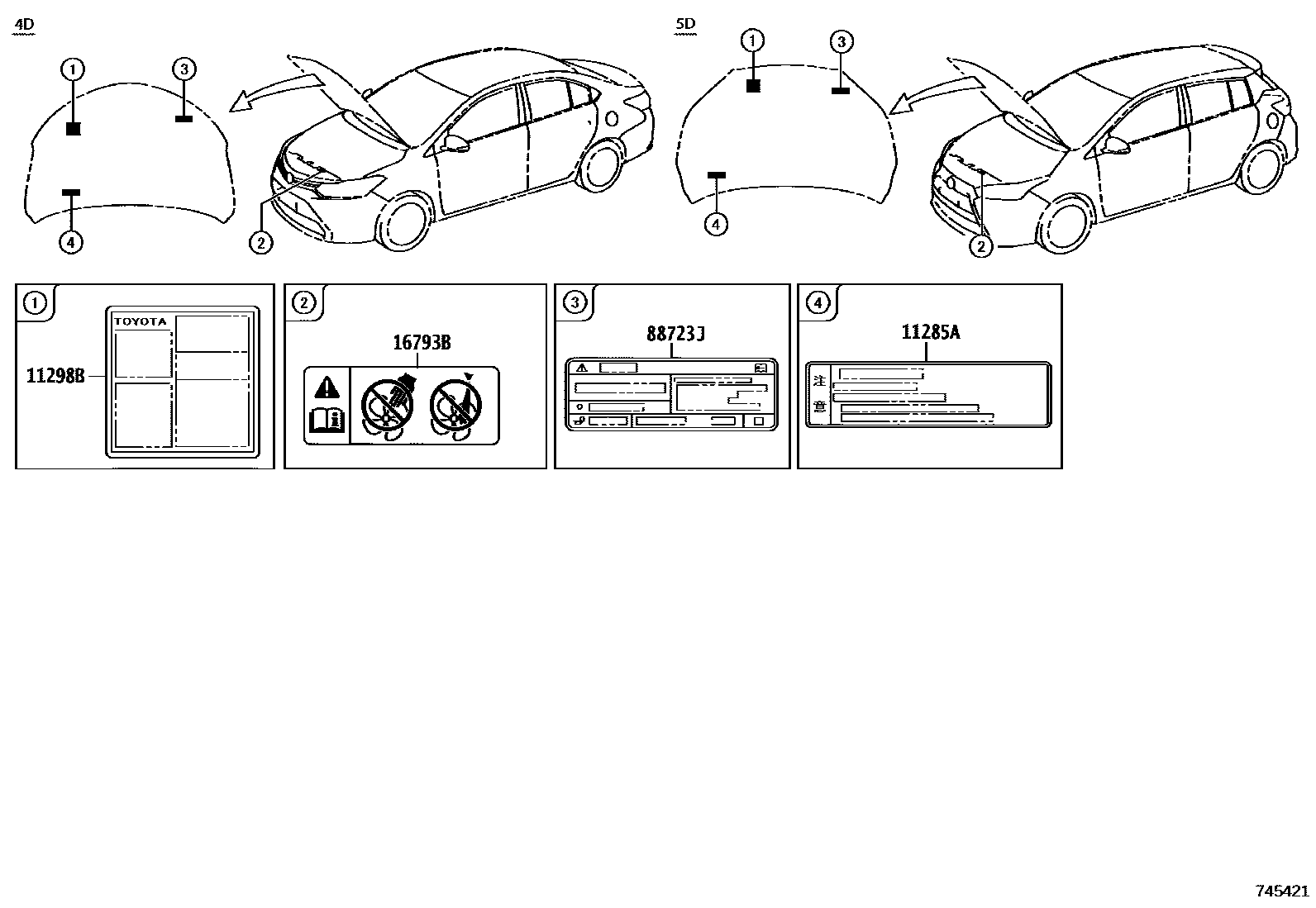 4D

1
3
4
2

5D

1
3
4
2

1
TOYOTA
11298B

2
16793B

3
88723J

4
11285A
注
意

745421