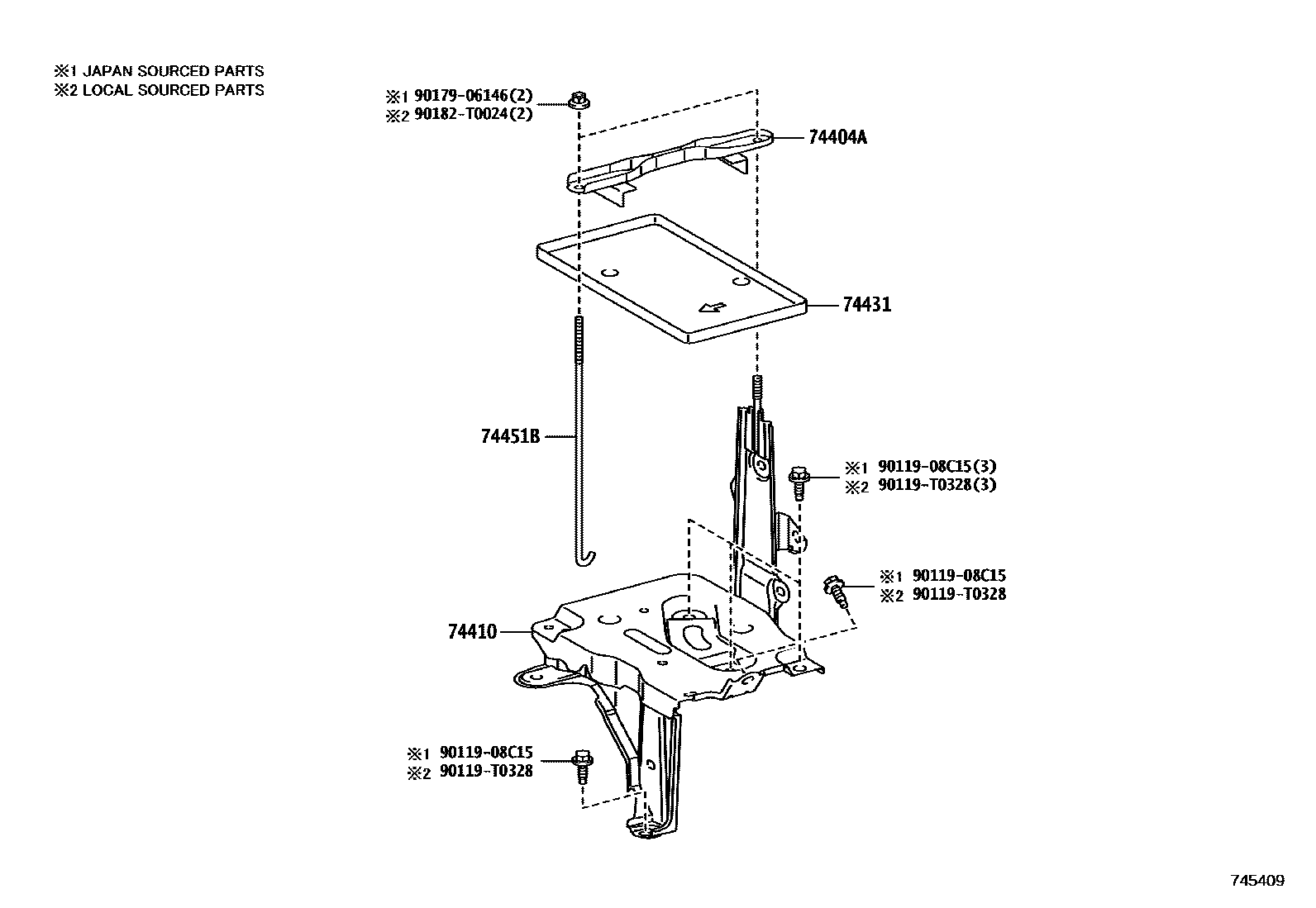 ※1 JAPAN SOURCED PARTS
※2 LOCAL SOURCED PARTS

※1 90179-06146(2)
※2 90182-T0024(2)

74404A

74431

74451B

※1 90119-08C15(3)
※2 90119-T0328(3)

※1 90119-08C15
※2 90119-T0328

74410

※1 90119-08C15
※2 90119-T0328

745409