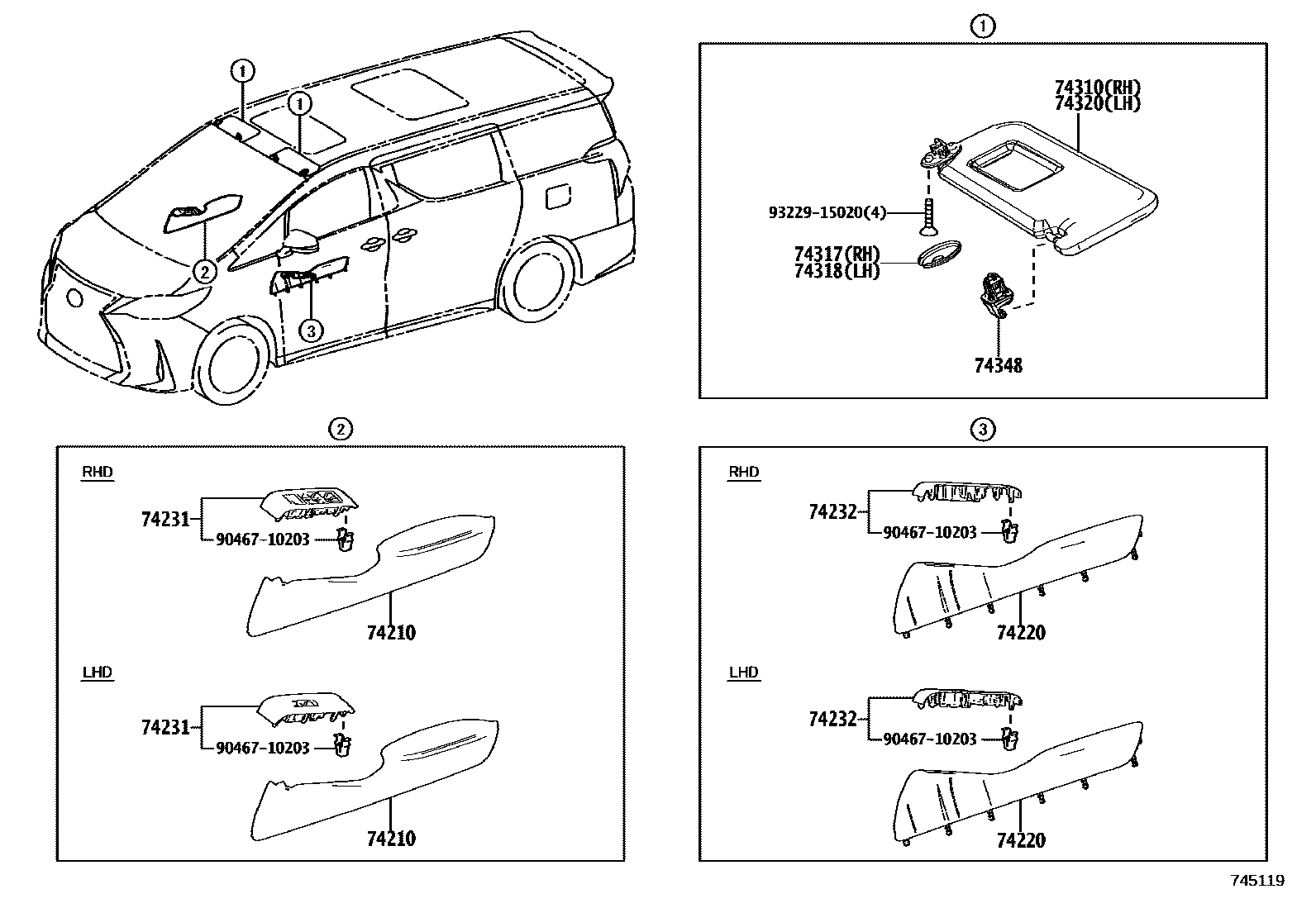 1
1
2
3

1
74310(RH)
74320(LH)
93229-15020(4)
74317(RH)
74318(LH)
74348

2
RHD
74231
90467-10203
74210
LHD
74231
90467-10203
74210

3
RHD
74232
90467-10203
74220
LHD
74232
90467-10203
74220

745119