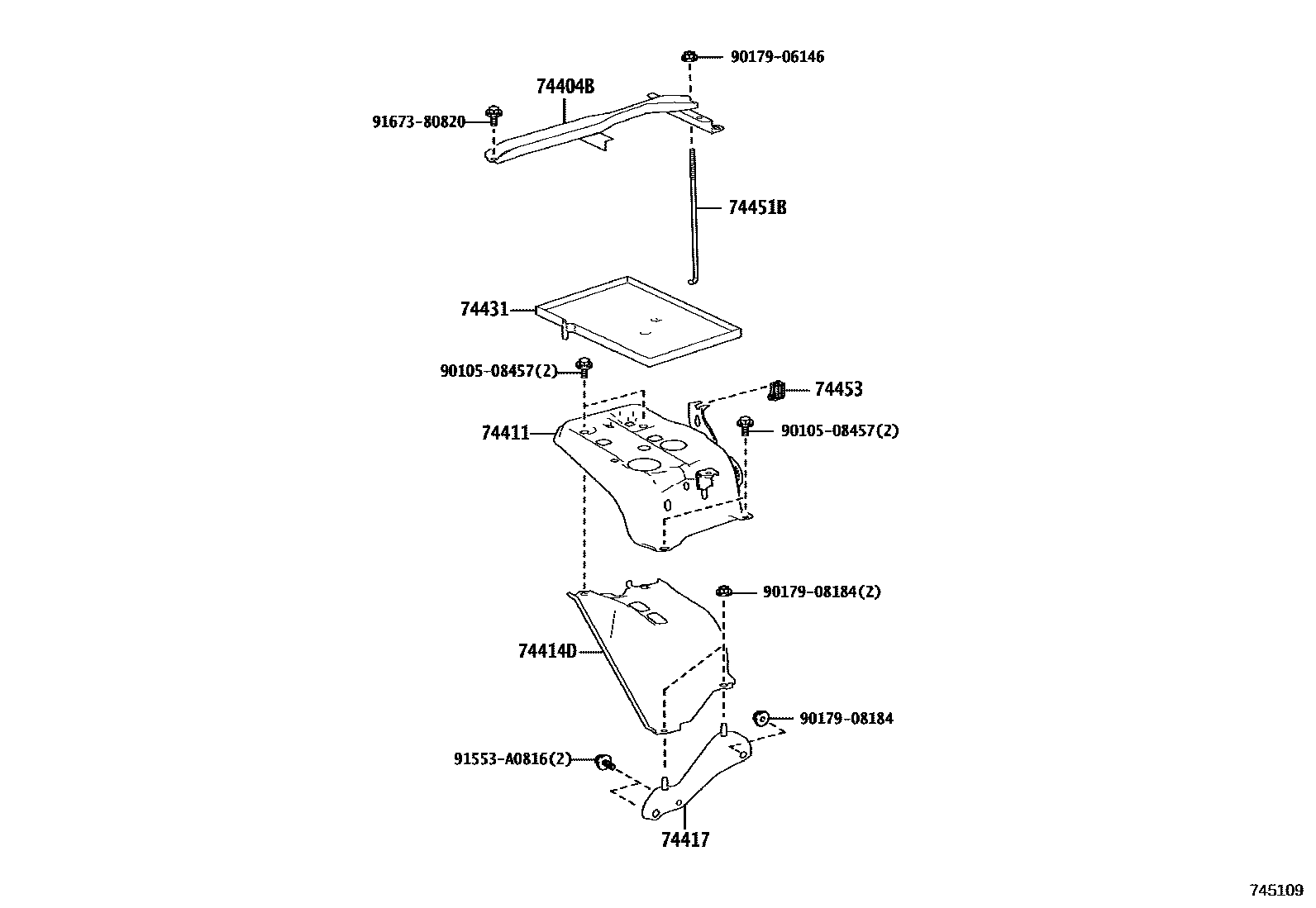 90179-06146
74404B
91673-80820
74451B
74431
90105-08457(2)
74453
74411
90105-08457(2)
90179-08184(2)
74414D
90179-08184
91553-A0816(2)
74417
745109