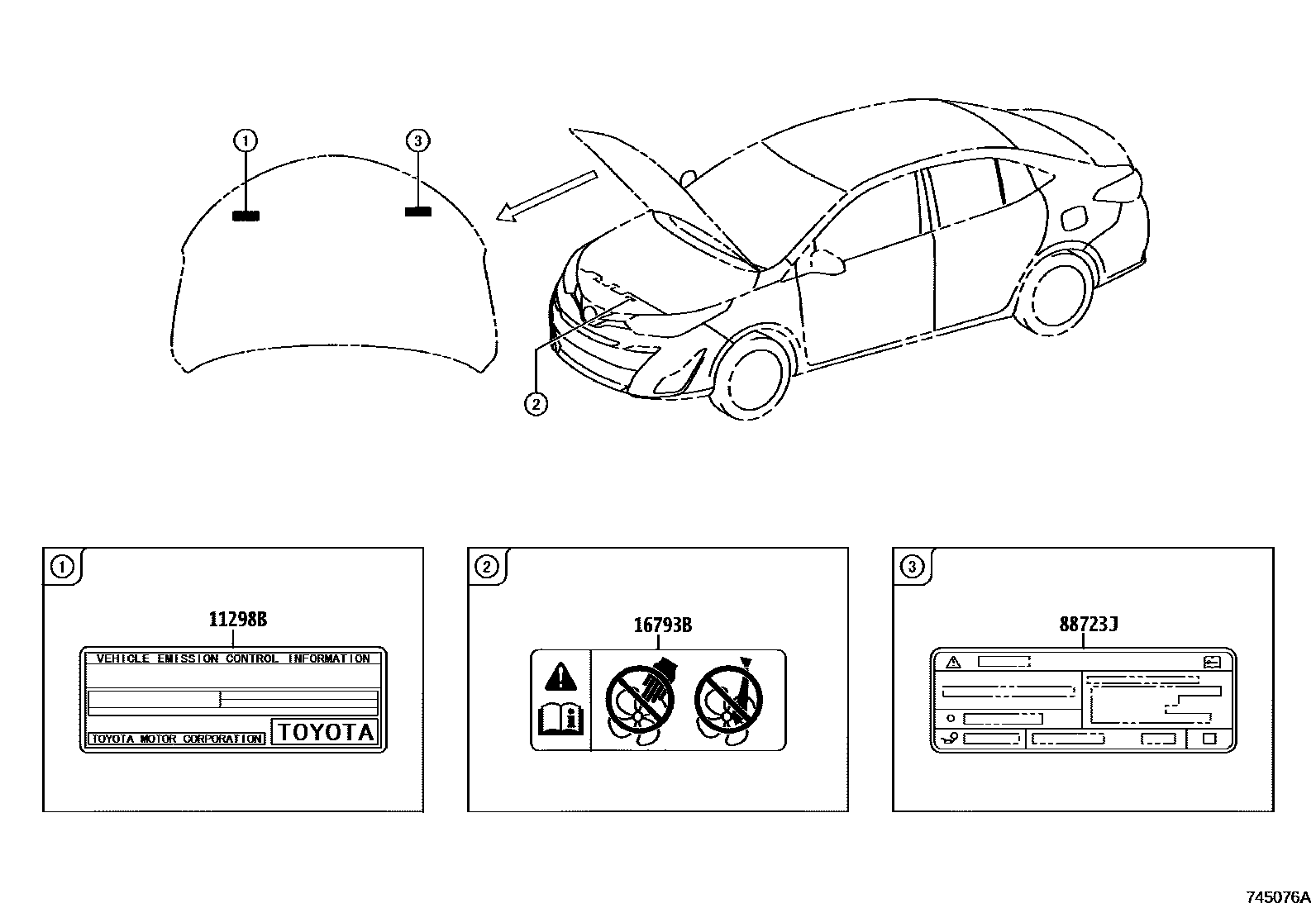 1
3
2

1
11298B
VEHICLE EMISSION CONTROL INFORMATION
TOYOTA MOTOR CORPORATION
TOYOTA

2
16793B

3
88723J

745076A