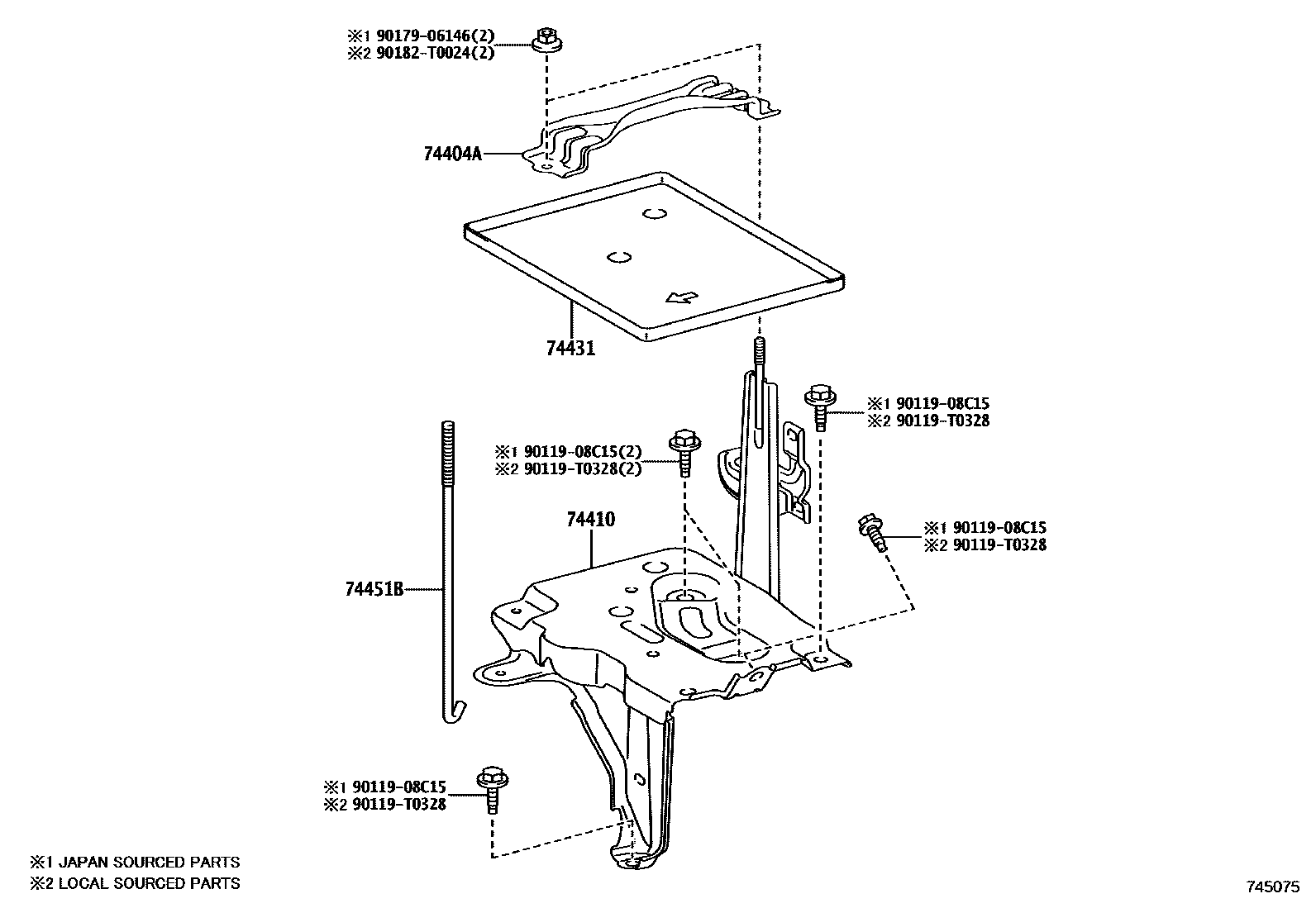 ※1 90179-06146(2)
※2 90182-T0024(2)

74404A

74431

※1 90119-08C15
※2 90119-T0328

※1 90119-08C15(2)
※2 90119-T0328(2)

74410

※1 90119-08C15
※2 90119-T0328

74451B

※1 90119-08C15
※2 90119-T0328

※1 JAPAN SOURCED PARTS
※2 LOCAL SOURCED PARTS

745075