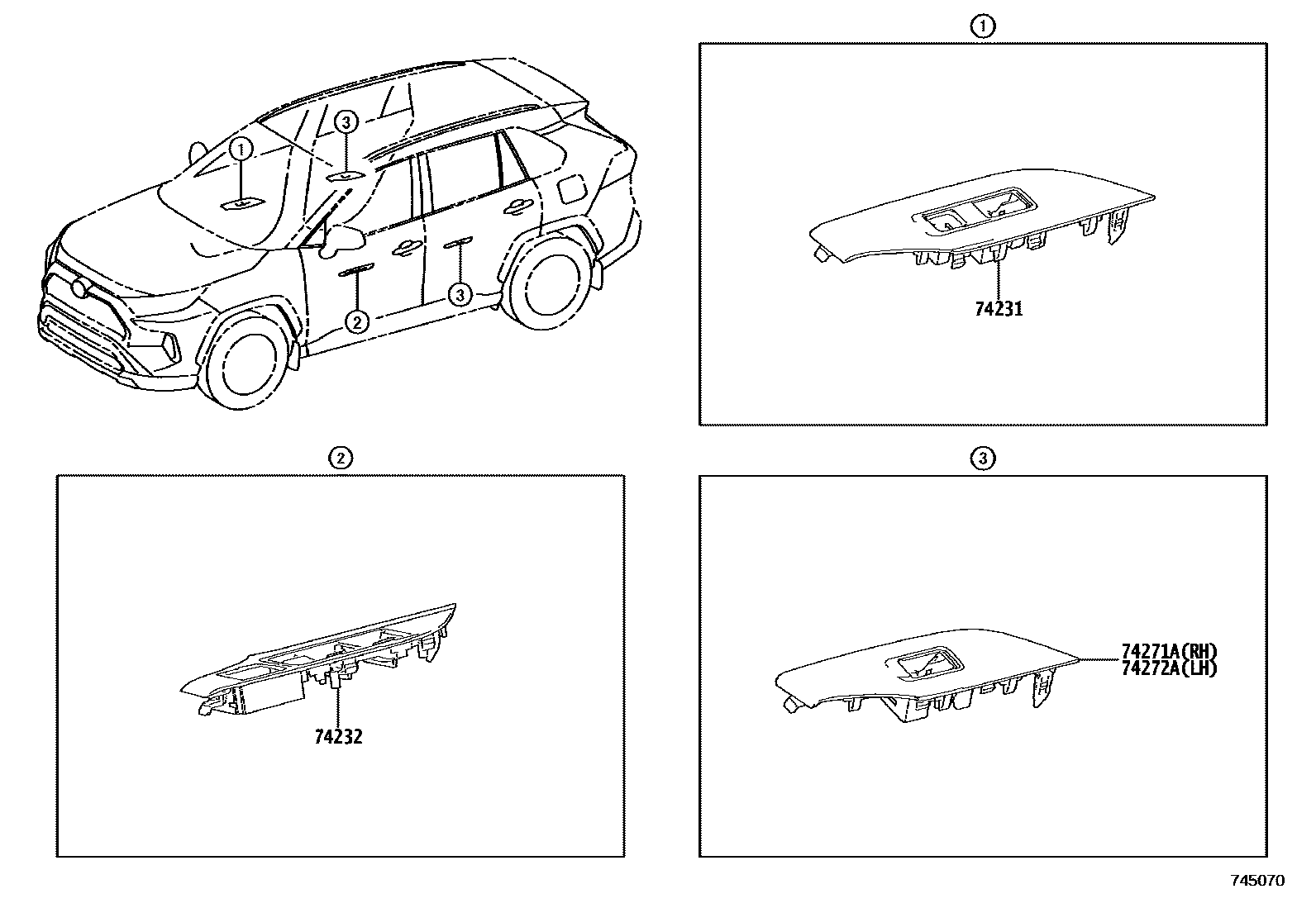 1
3
2
3

1
74231

2
74232

3
74271A(RH)
74272A(LH)

745070