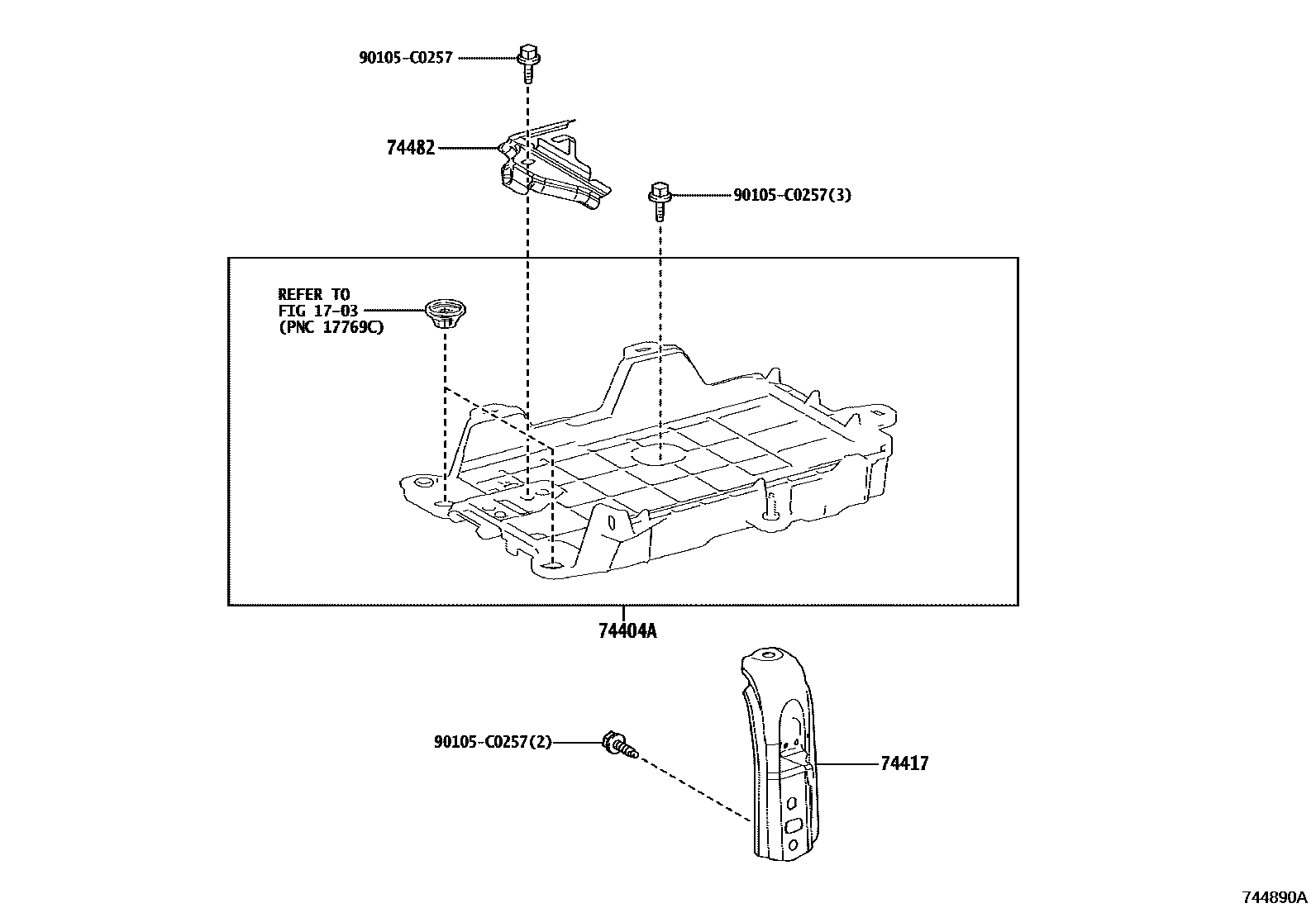 90105-C0257

74482

90105-C0257(3)

REFER TO
FIG 17-03
(PNC 17769C)

74404A

90105-C0257(2)

74417

744890A