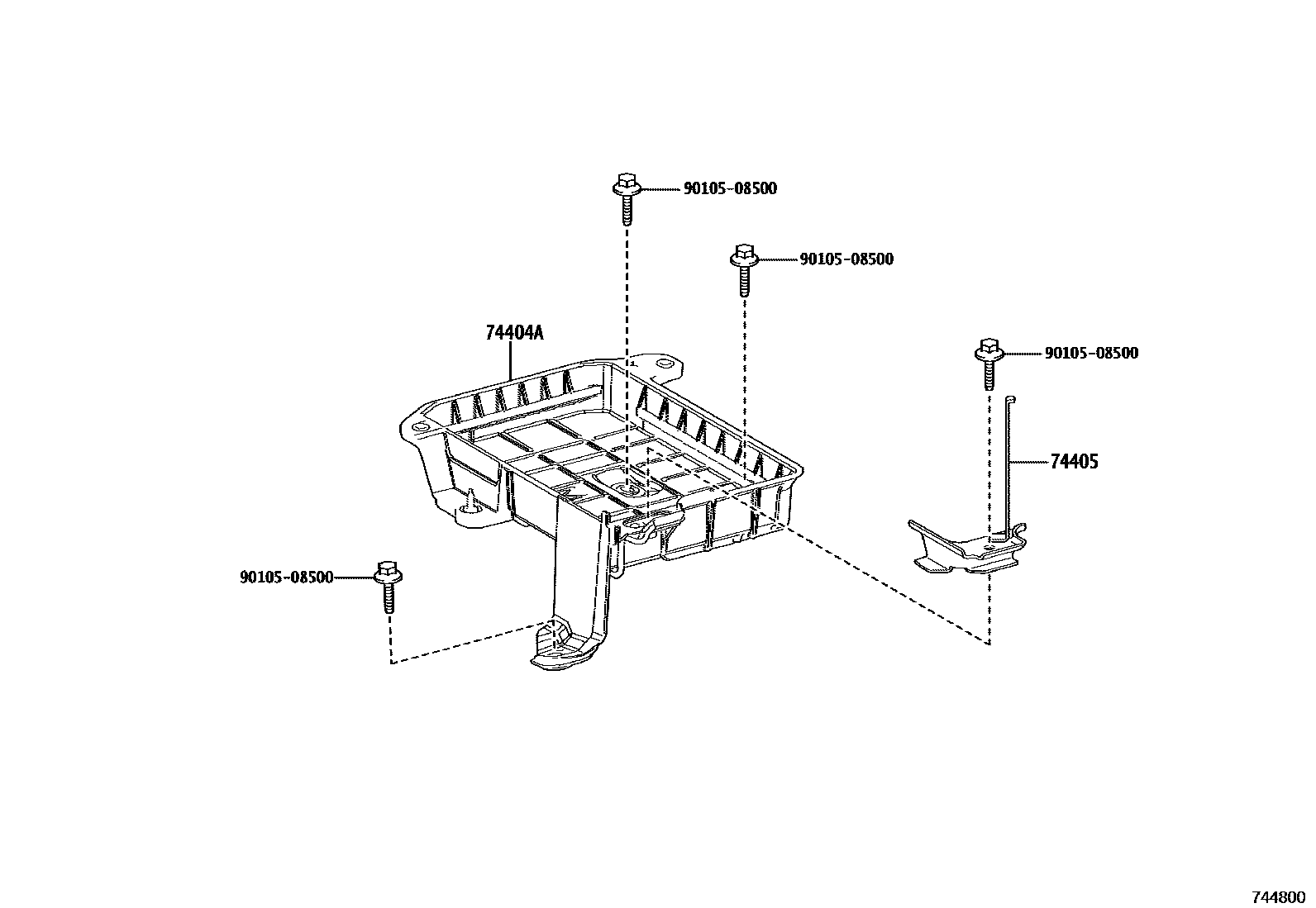 90105-08500

90105-08500

74404A

90105-08500

74405

90105-08500

744800