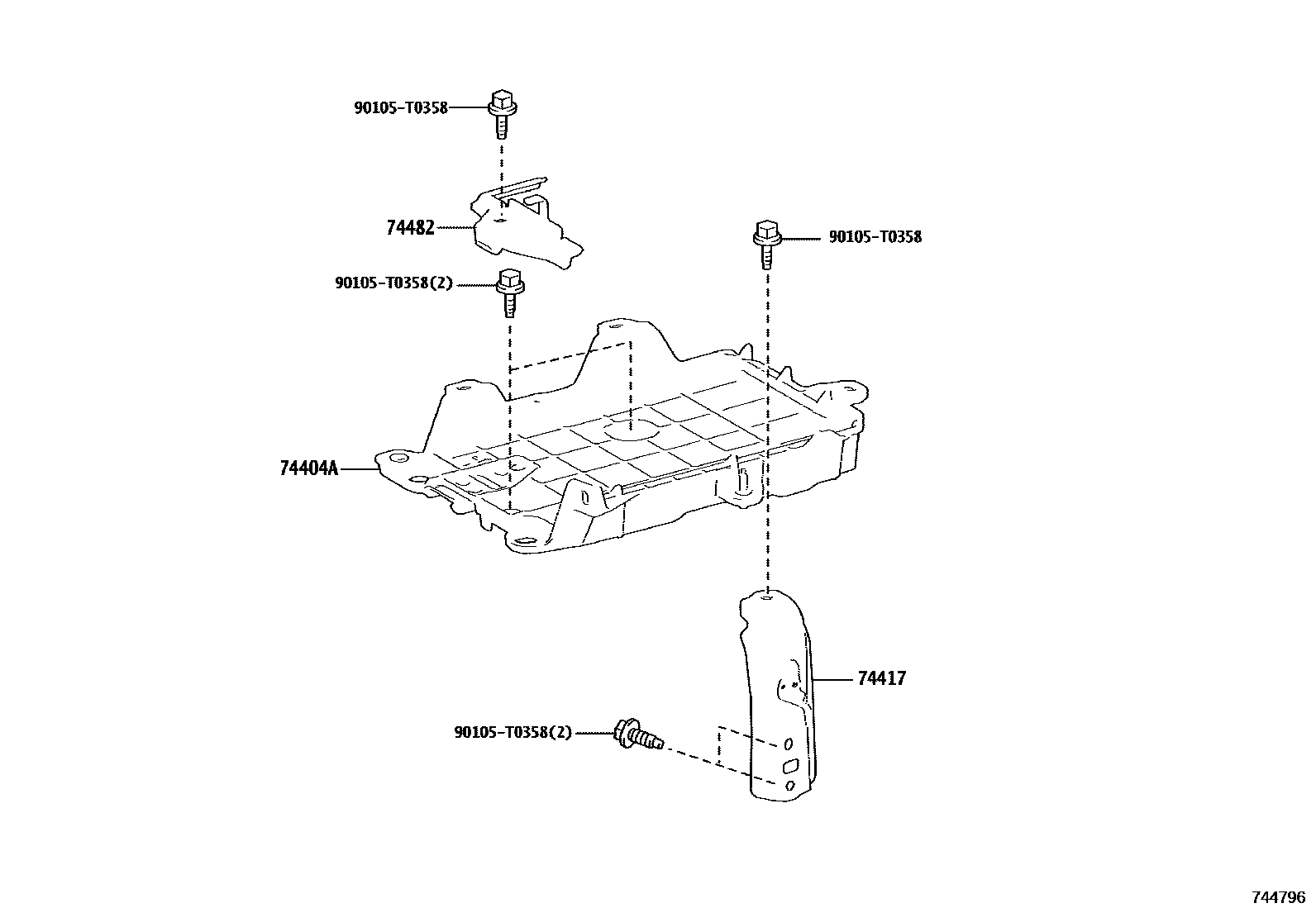 90105-T0358

74482

90105-T0358

90105-T0358(2)

74404A

74417

90105-T0358(2)

744796