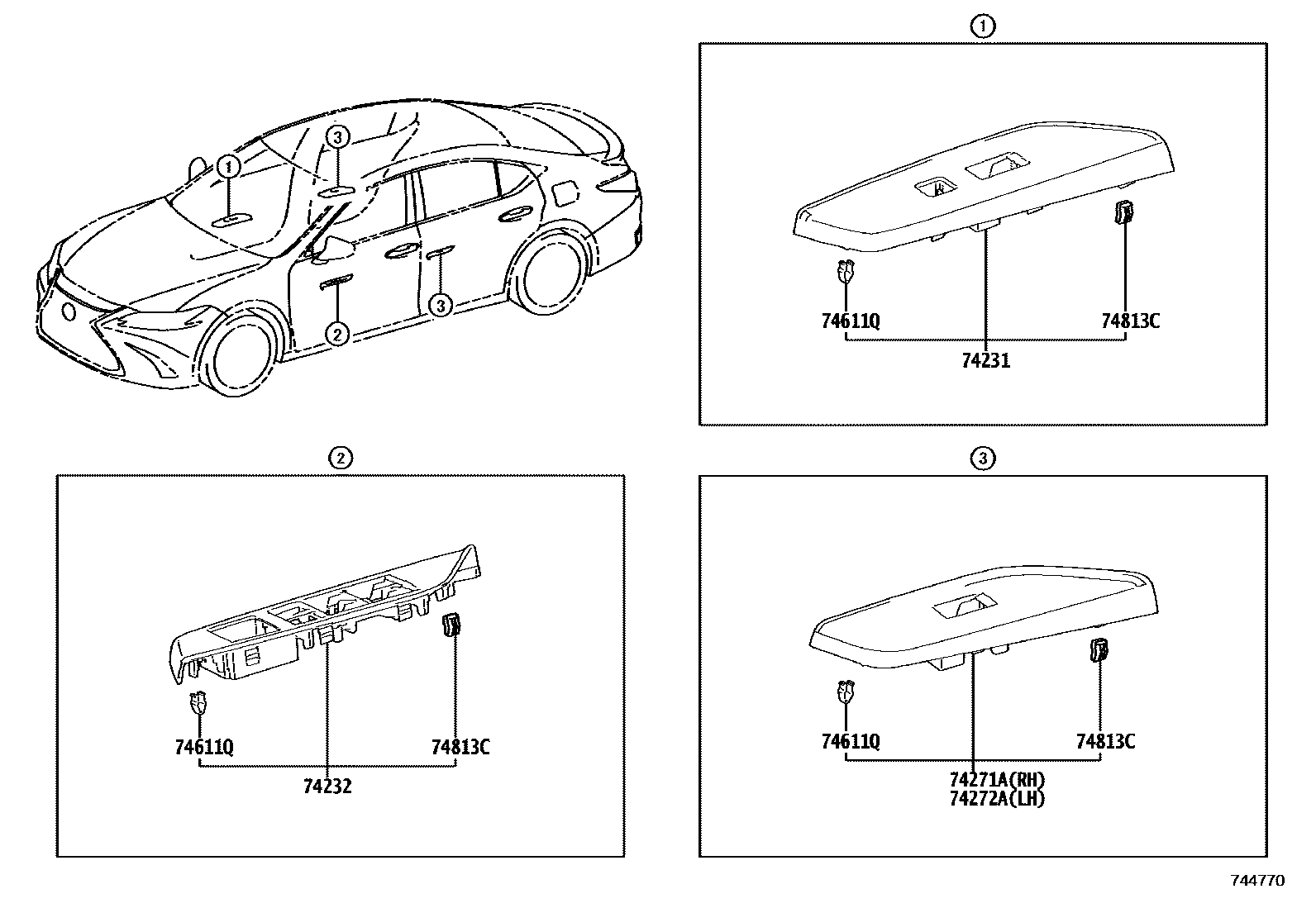 1
3
2
3

1
74611Q
74813C
74231

2
74611Q
74813C
74232

3
74611Q
74813C
74271A(RH)
74272A(LH)

744770