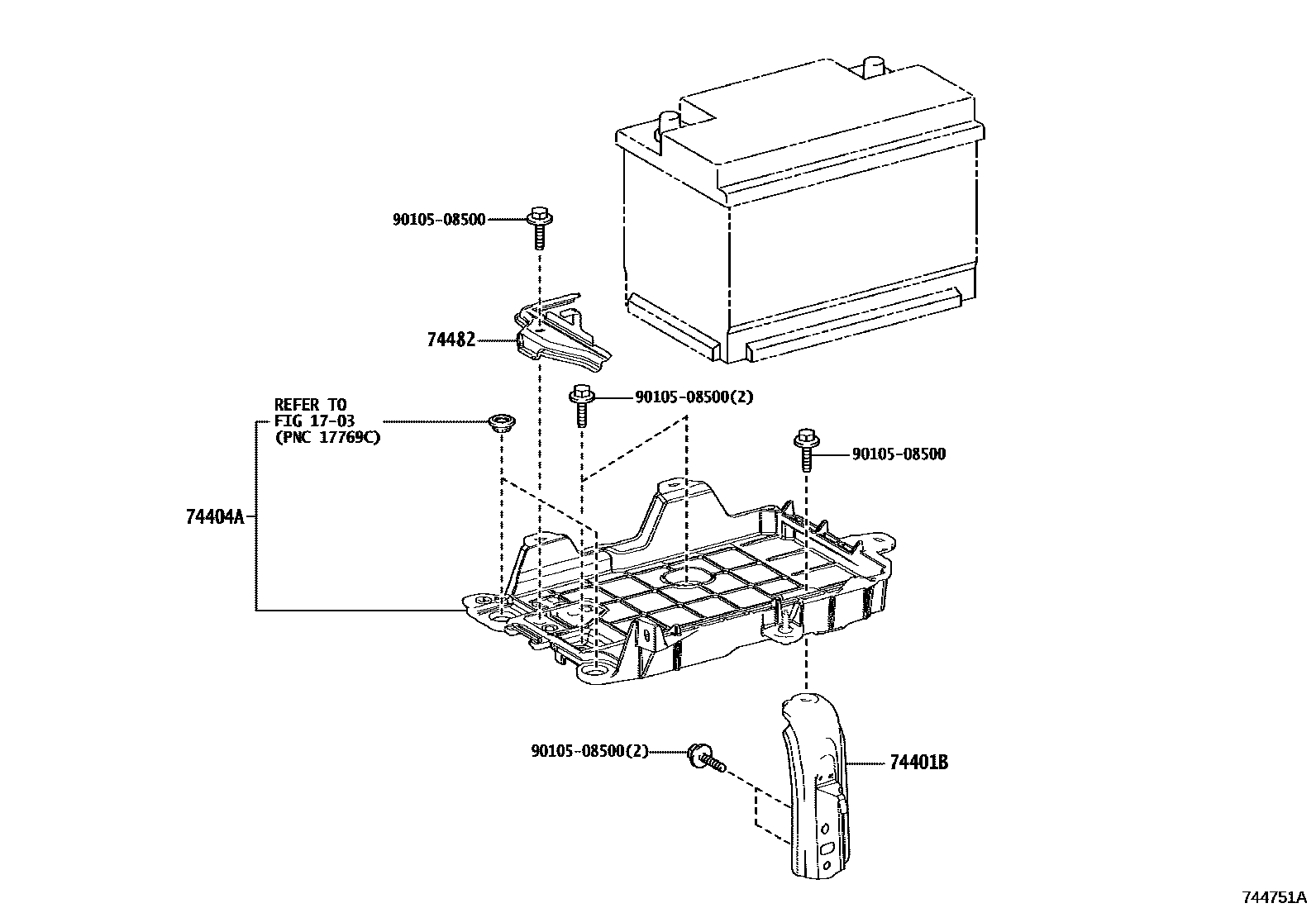 90105-08500

74482

REFER TO
FIG 17-03
(PNC 17769C)

90105-08500(2)

90105-08500

74404A

90105-08500(2)

74401B

744751A