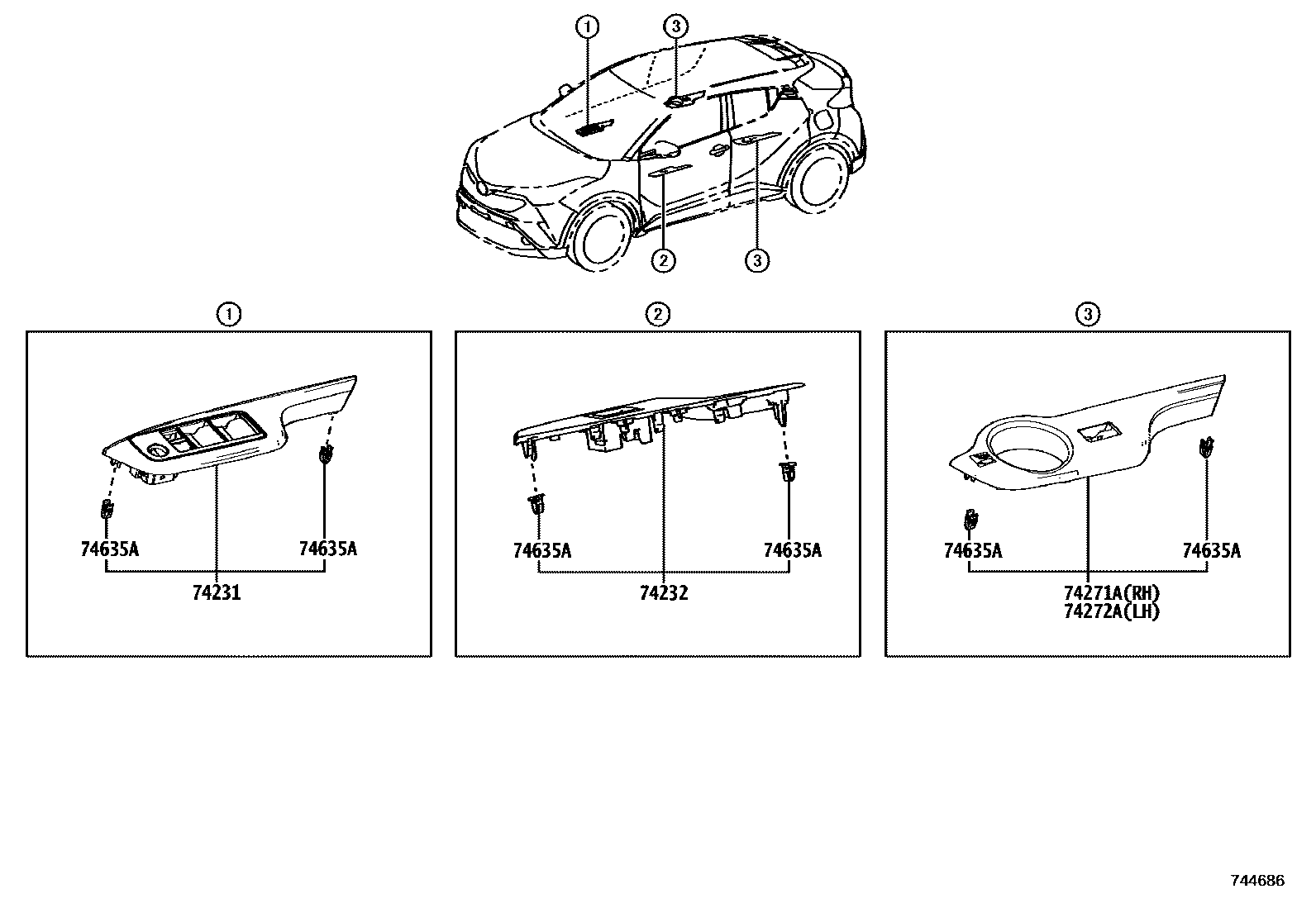 ①
③
②
③

①
74635A
74635A
74231

②
74635A
74635A
74232

③
74635A
74635A
74271A(RH)
74272A(LH)

744686