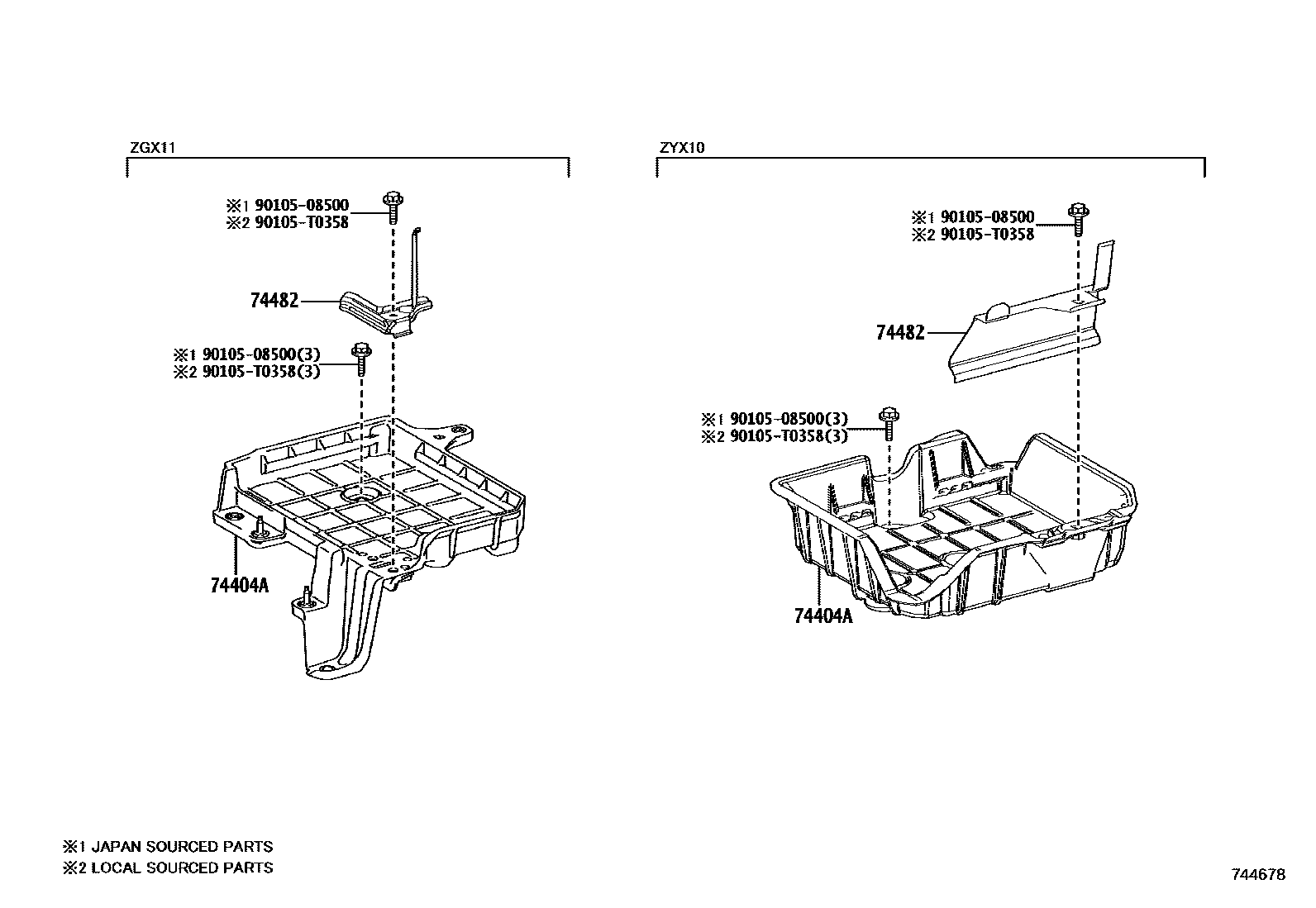 ZGX11

※1 90105-08500
※2 90105-T0358

74482

※1 90105-08500(3)
※2 90105-T0358(3)

74404A

ZYX10

※1 90105-08500
※2 90105-T0358

74482

※1 90105-08500(3)
※2 90105-T0358(3)

74404A

※1 JAPAN SOURCED PARTS
※2 LOCAL SOURCED PARTS

744678