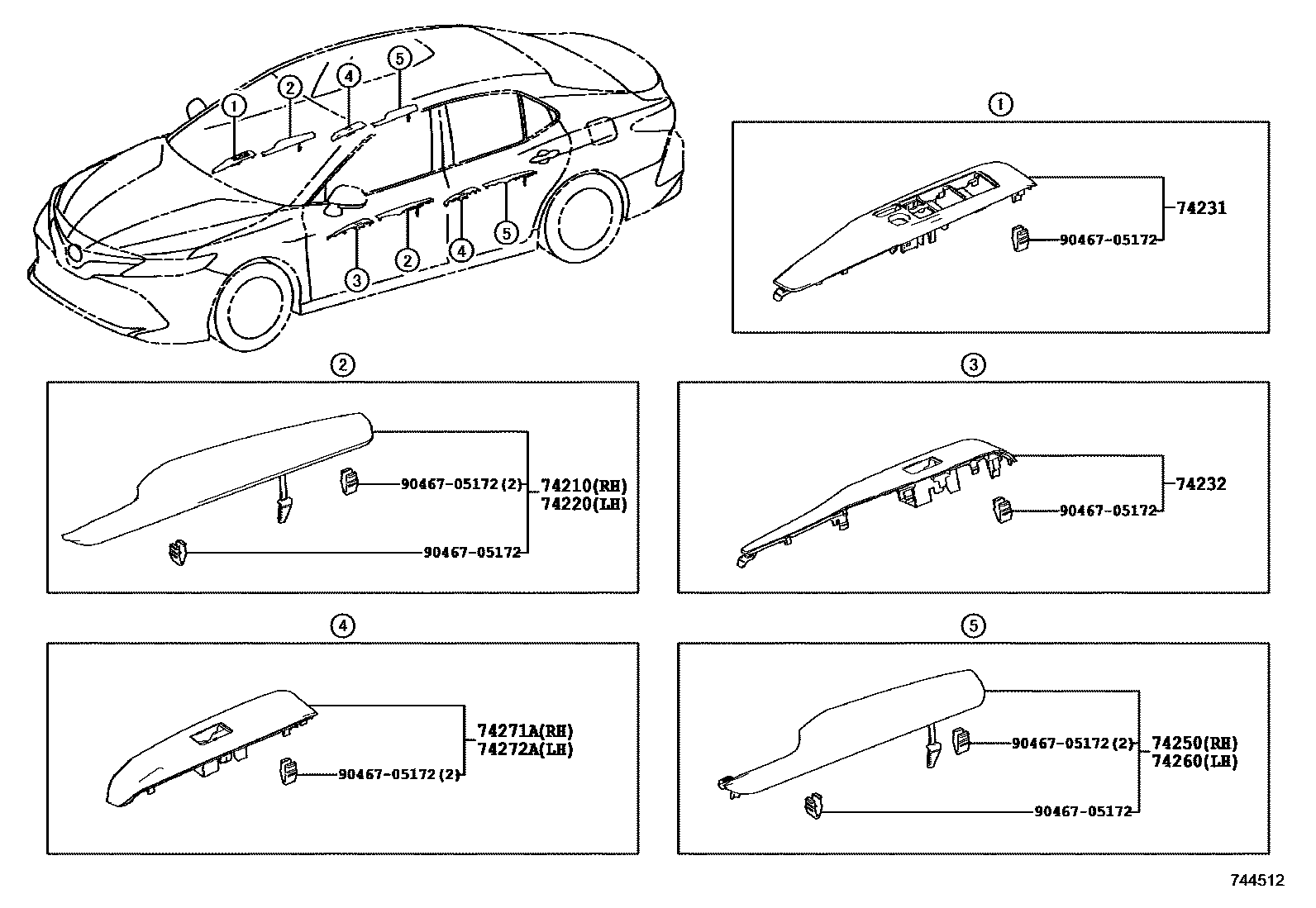 1
2
4
5
3
2
4
5

1
74231
90467-05172

2
90467-05172(2)
74210(RH)
74220(LH)
90467-05172

3
74232
90467-05172

4
74271A(RH)
74272A(LH)
90467-05172(2)

5
90467-05172(2)
74250(RH)
74260(LH)
90467-05172

744512