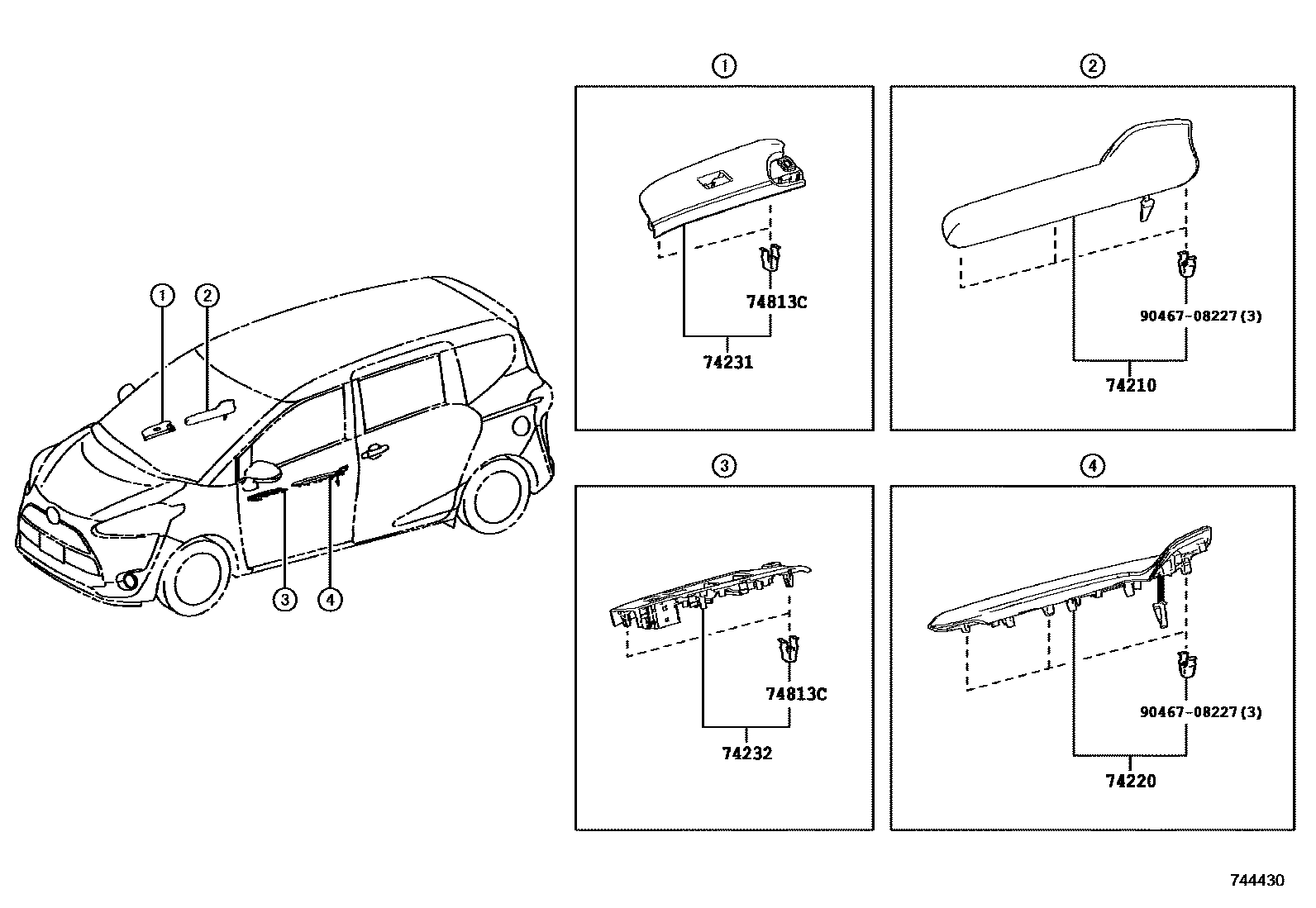 1
2
3
4

1
74813C
74231

2
90467-08227(3)
74210

3
74813C
74232

4
90467-08227(3)
74220

744430