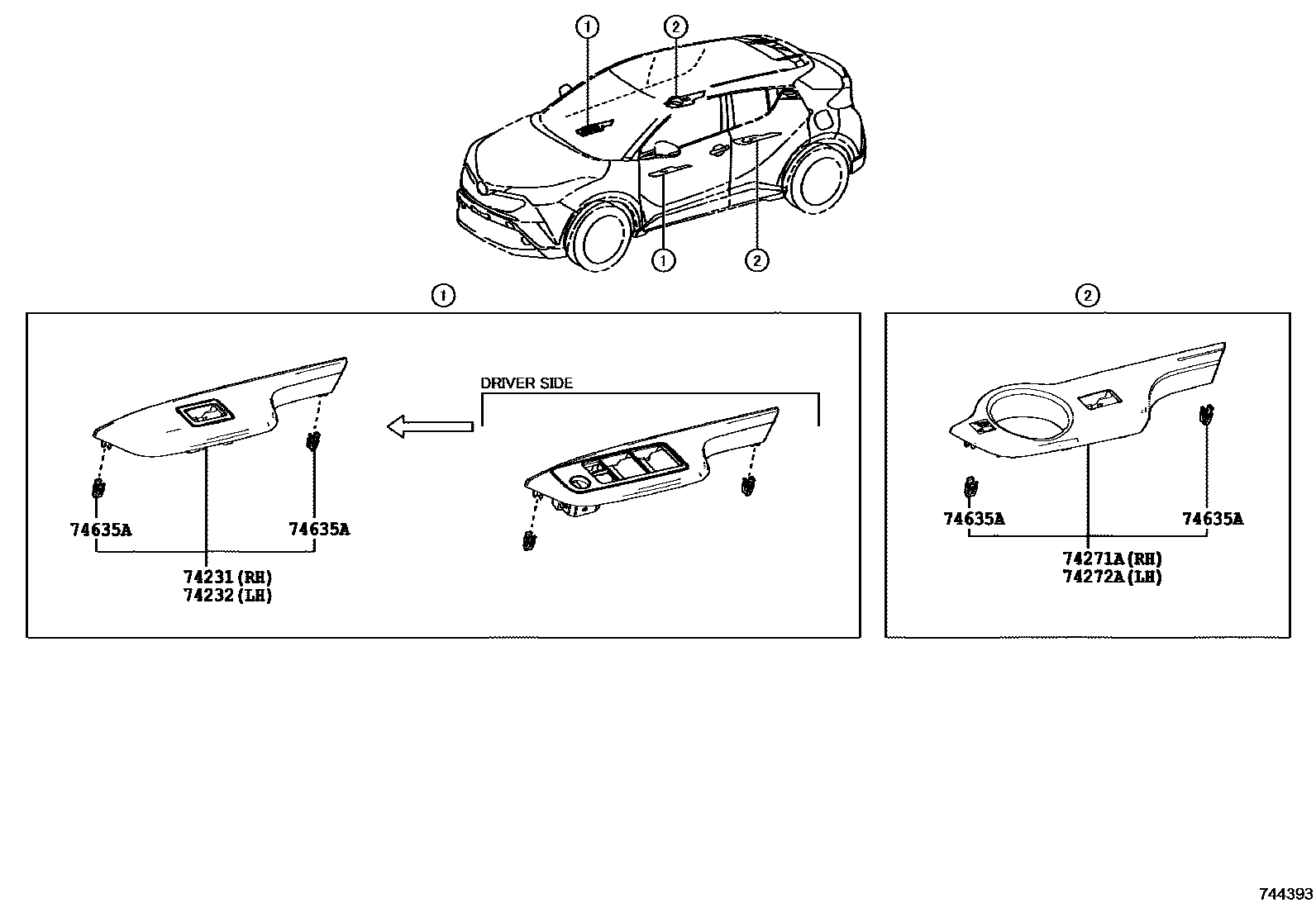 ①
②
①
②

①

DRIVER SIDE

74635A
74635A
74231 (RH)
74232 (LH)

②

74635A
74635A
74271A (RH)
74272A (LH)

744393