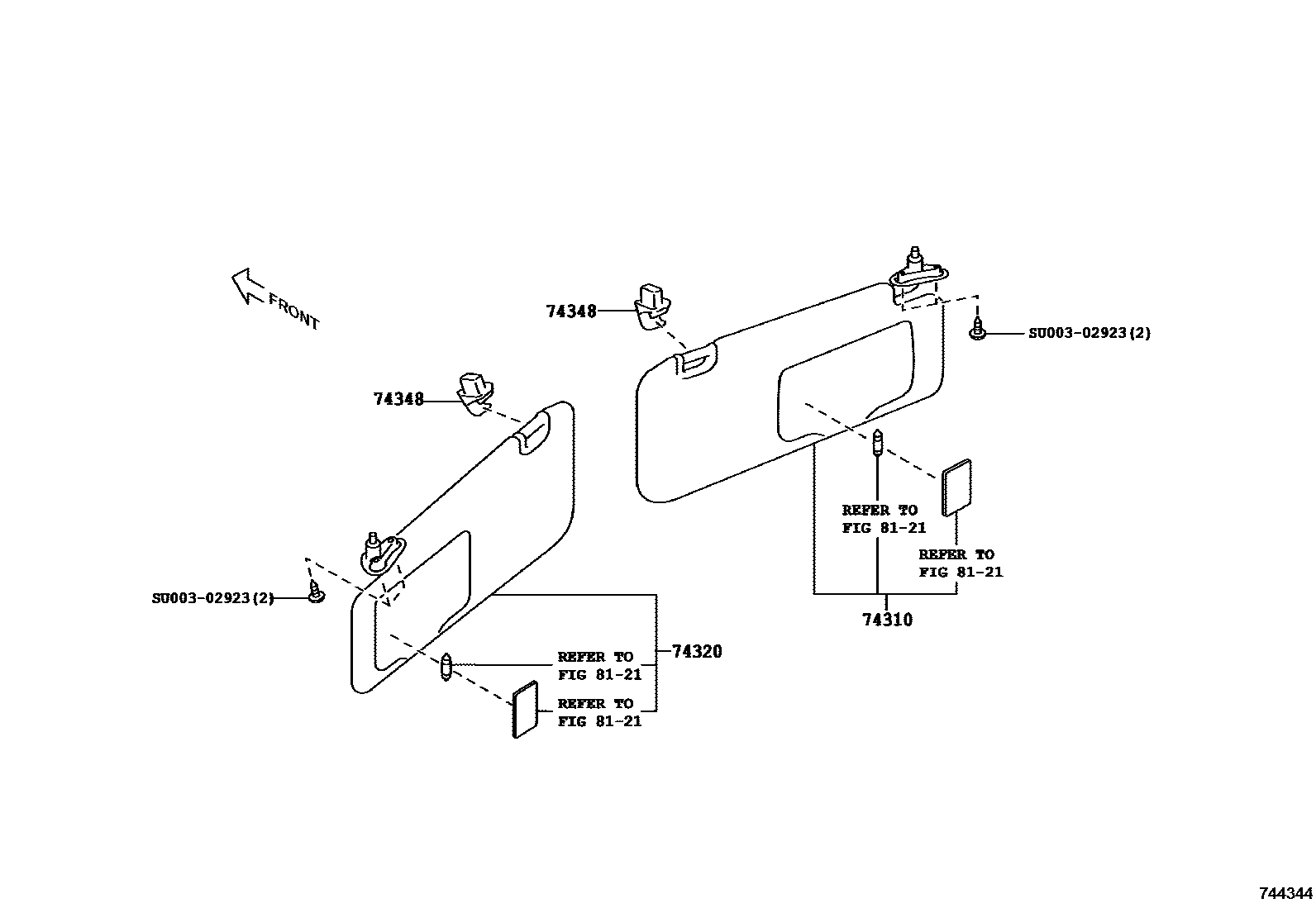 FRONT

74348

SU003-02923(2)

74348

REFER TO
FIG 81-21

REFER TO
FIG 81-21

74310

SU003-02923(2)

REFER TO
FIG 81-21

74320

REFER TO
FIG 81-21

744344