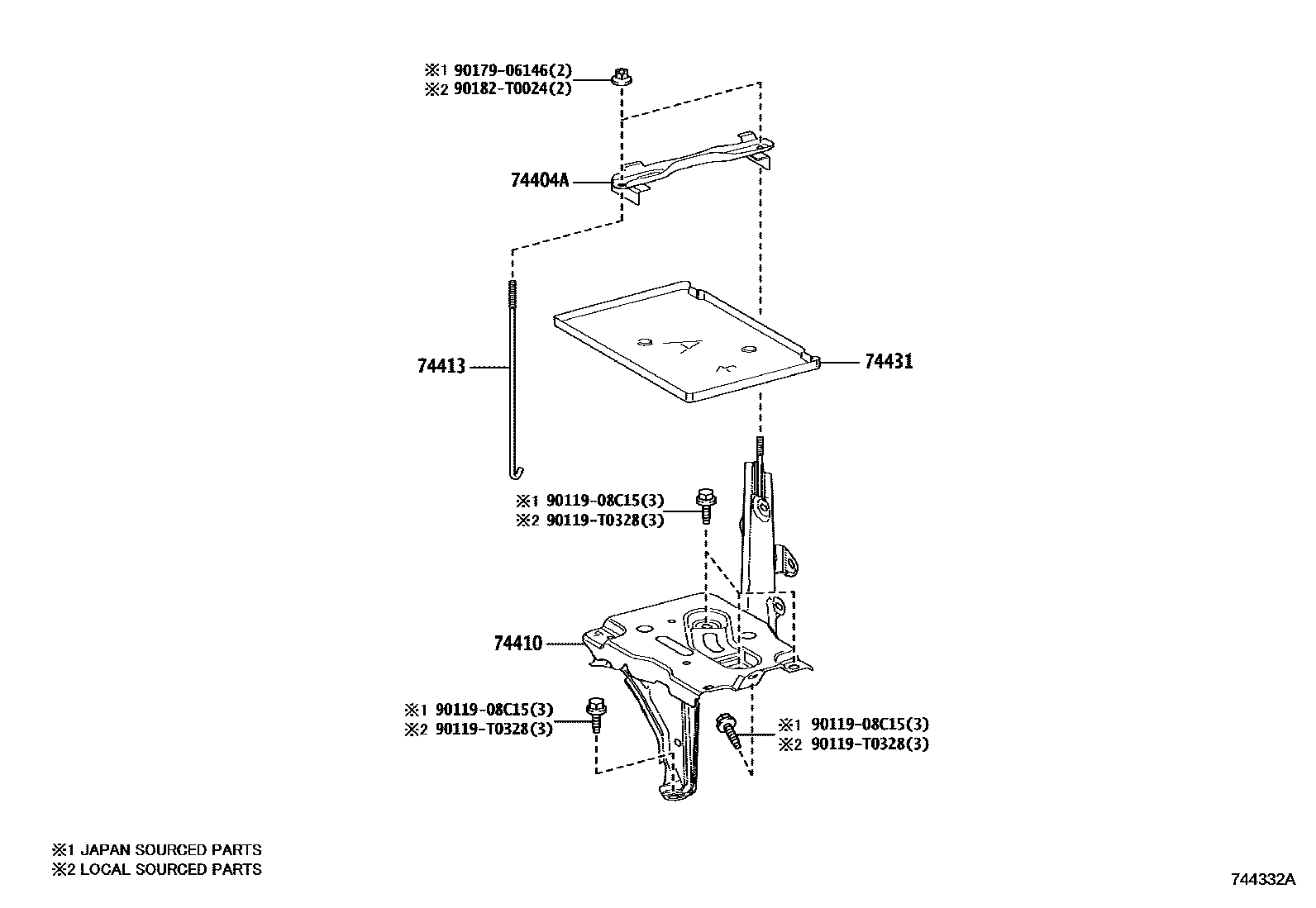 ※1 90179-06146(2)
※2 90182-T0024(2)

74404A

74413

74431

※1 90119-08C15(3)
※2 90119-T0328(3)

74410

※1 90119-08C15(3)
※2 90119-T0328(3)

※1 90119-08C15(3)
※2 90119-T0328(3)

※1 JAPAN SOURCED PARTS
※2 LOCAL SOURCED PARTS

744332A