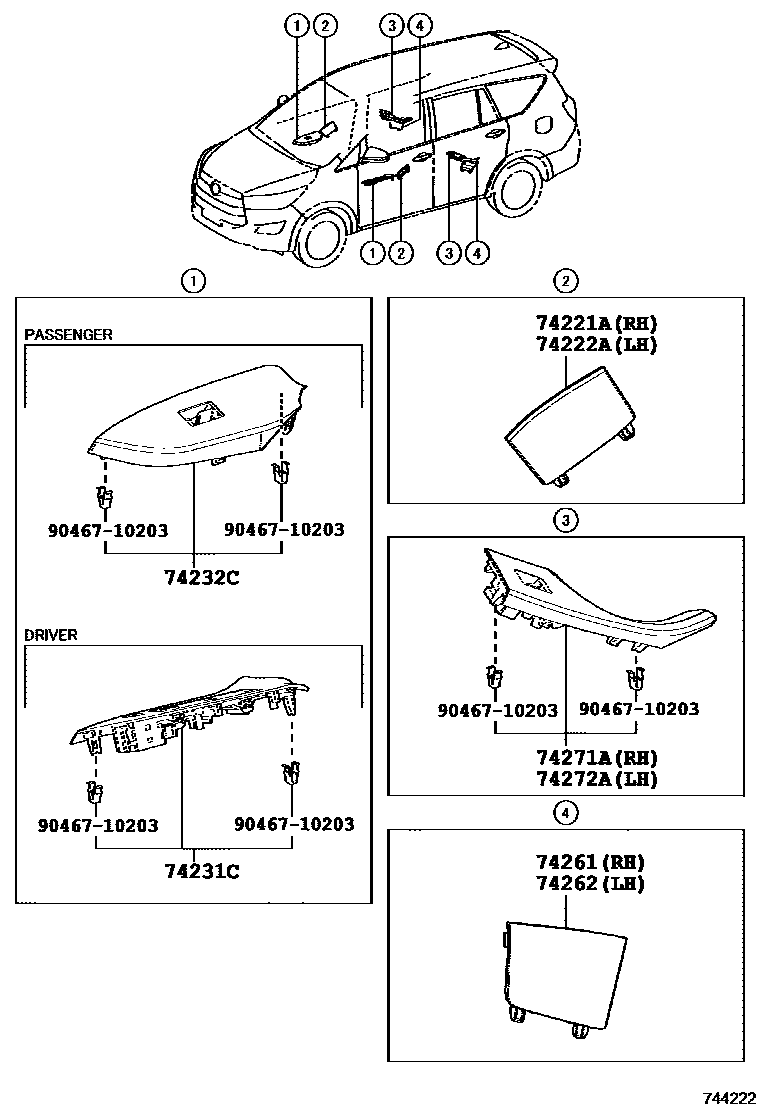 1 2 3 4

1 2 3 4

1

PASSENGER

90467-10203
90467-10203
74232C

DRIVER

90467-10203
90467-10203
74231C

2

74221A(RH)
74222A(LH)

3

90467-10203
90467-10203
74271A(RH)
74272A(LH)

4

74261(RH)
74262(LH)

744222