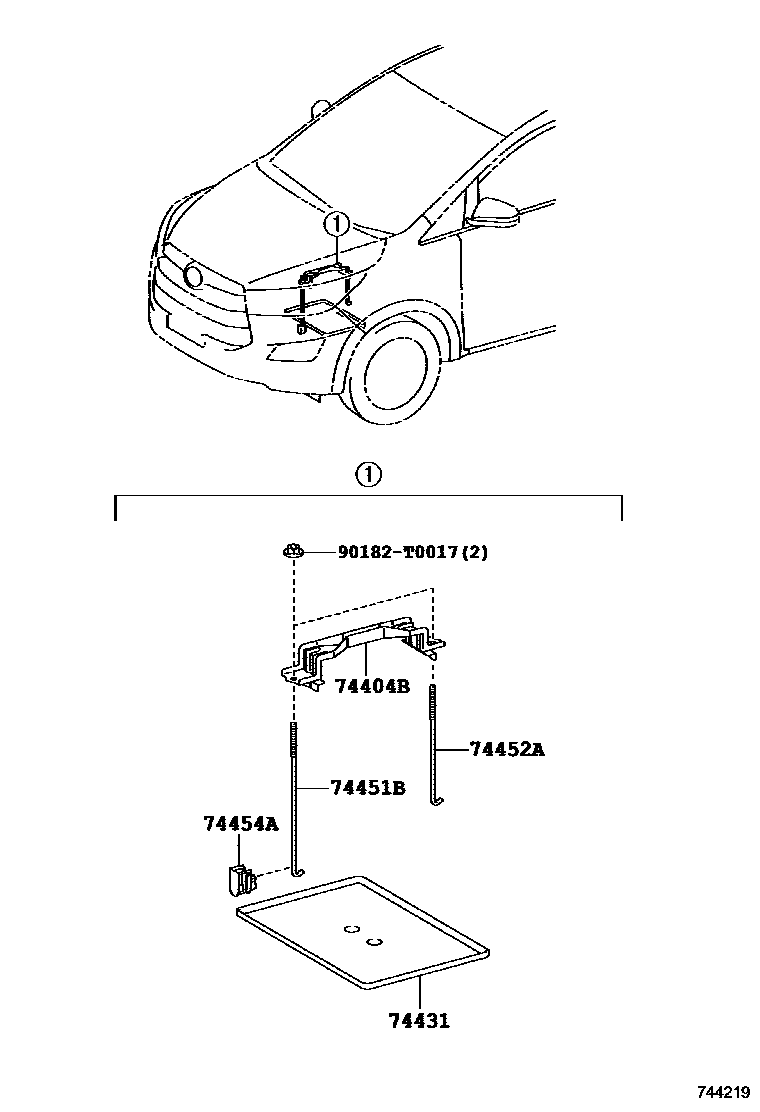 ①

①

90182-T0017(2)

74404B

74452A

74451B

74454A

74431

744219