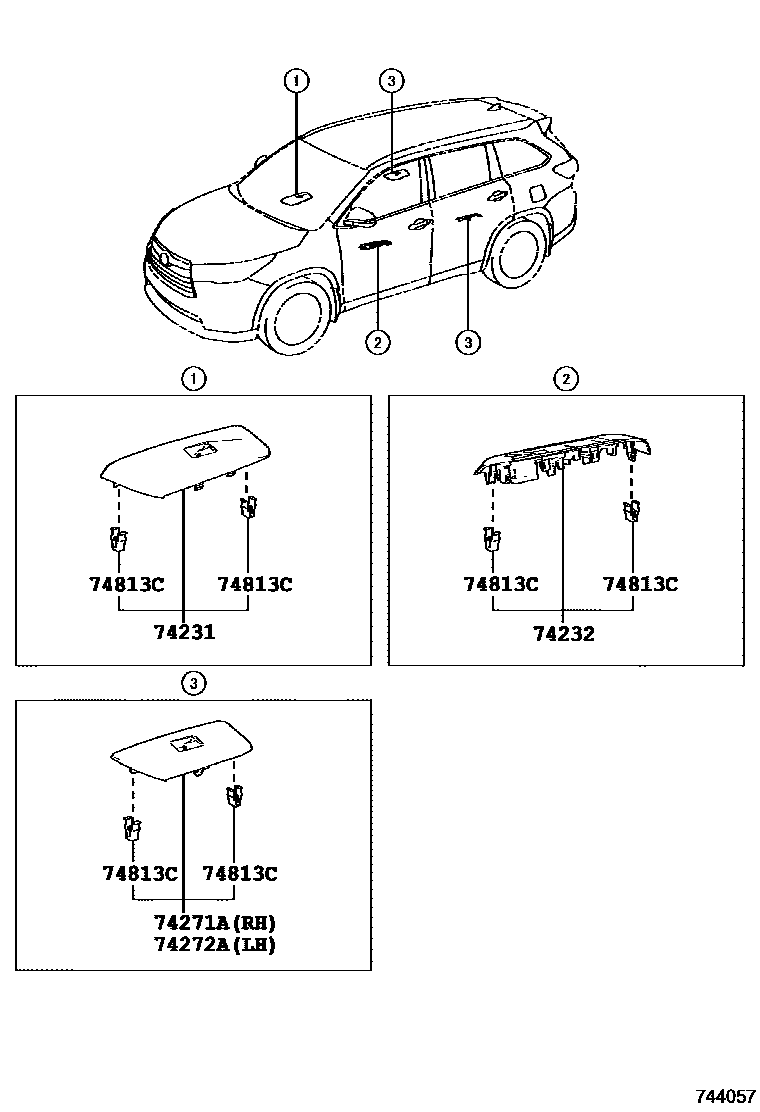 1
3
2
3

1
74813C
74813C
74231

2
74813C
74813C
74232

3
74813C
74813C
74271A(RH)
74272A(LH)

744057