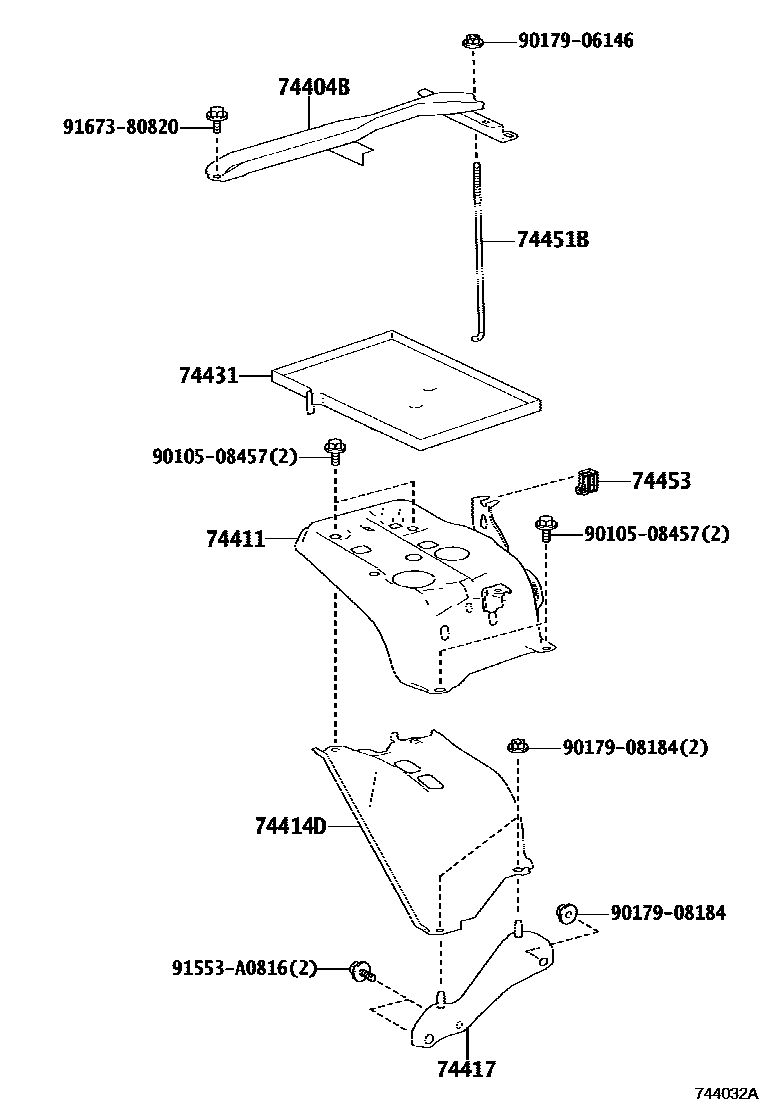 90179-06146
74404B
91673-80820
74451B
74431
90105-08457(2)
74453
74411
90105-08457(2)
90179-08184(2)
74414D
90179-08184
91553-A0816(2)
74417
744032A