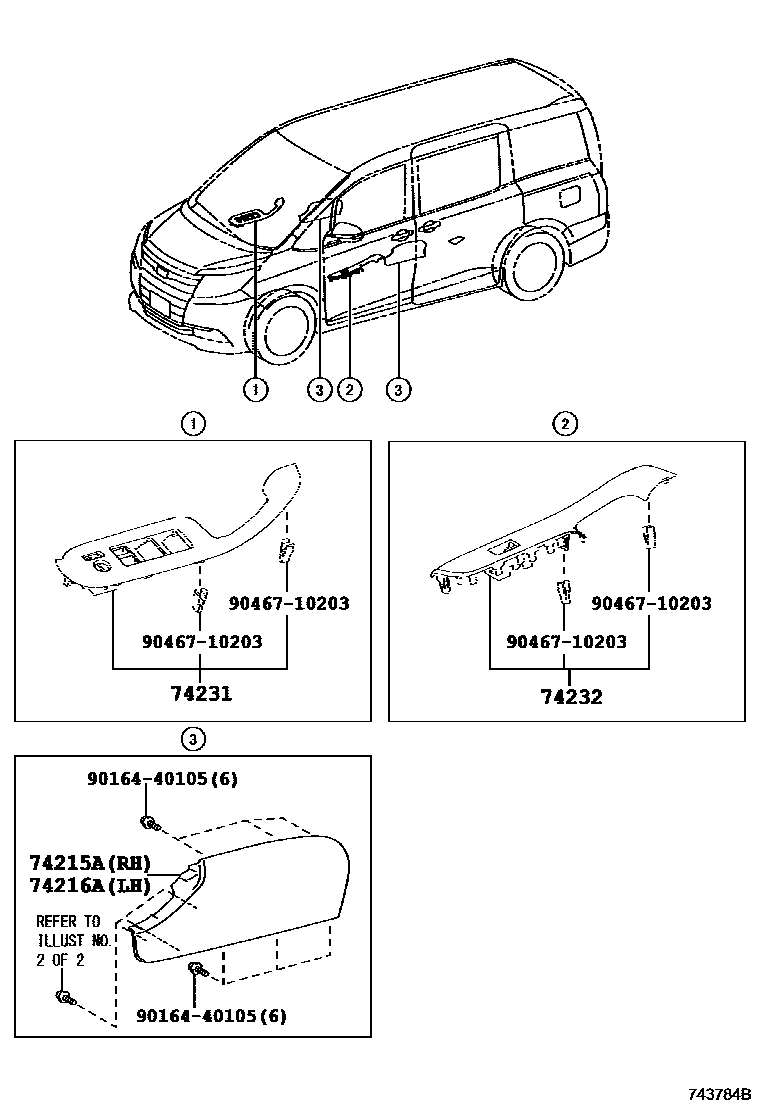 1
3
2
3

1

90467-10203
90467-10203
74231

2

90467-10203
90467-10203
74232

3

90164-40105(6)
74215A(RH)
74216A(LH)
REFER TO ILLUST NO. 2 OF 2
90164-40105(6)

743784B