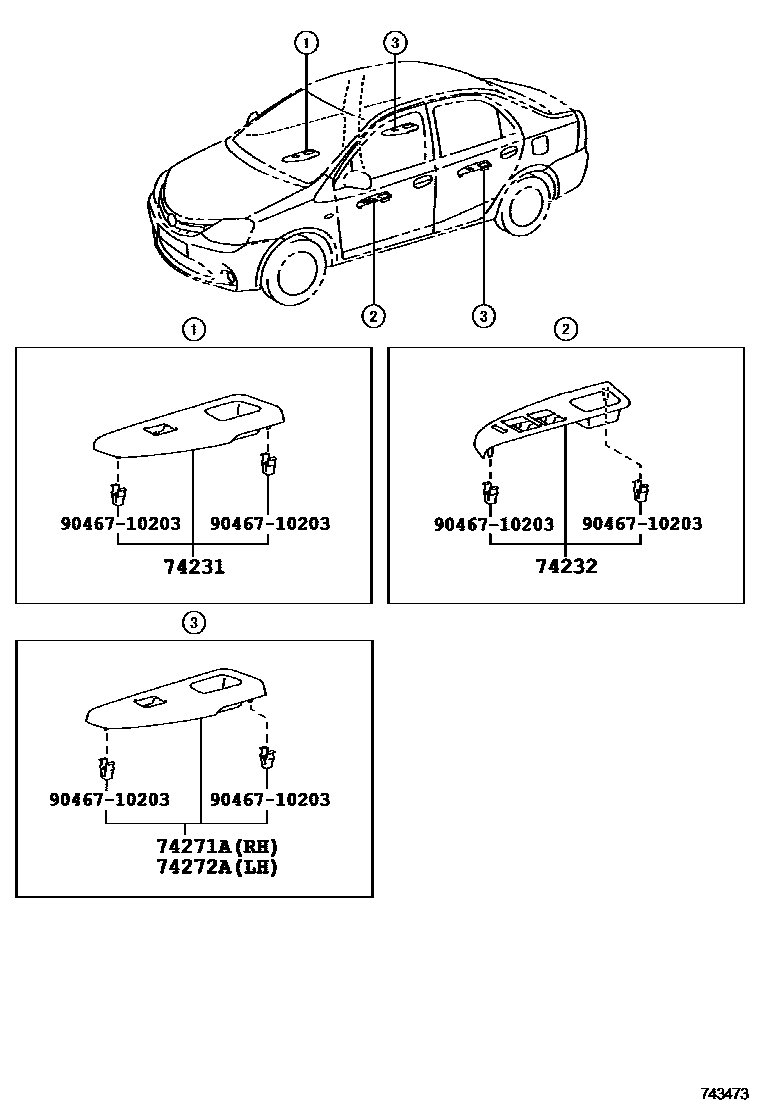 1
3
2
3

1
90467-10203
90467-10203
74231

2
90467-10203
90467-10203
74232

3
90467-10203
90467-10203
74271A(RH)
74272A(LH)

743473