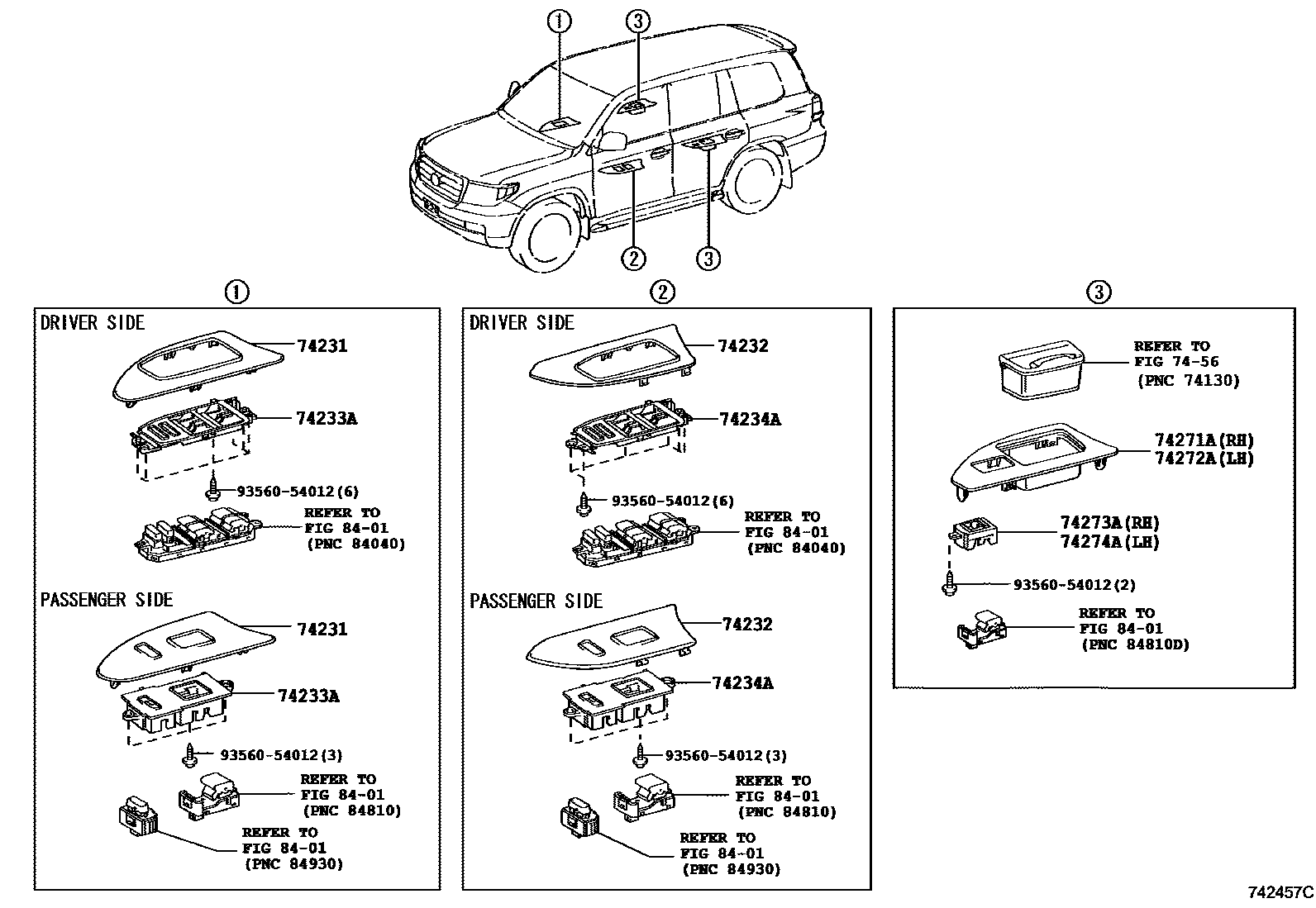 ①
③
②
③

①
DRIVER SIDE
74231
74233A
93560-54012(6)
REFER TO
FIG 84-01
(PNC 84040)

PASSENGER SIDE
74231
74233A
93560-54012(3)
REFER TO
FIG 84-01
(PNC 84810)
REFER TO
FIG 84-01
(PNC 84930)

②
DRIVER SIDE
74232
74234A
93560-54012(6)
REFER TO
FIG 84-01
(PNC 84040)

PASSENGER SIDE
74232
74234A
93560-54012(3)
REFER TO
FIG 84-01
(PNC 84810)
REFER TO
FIG 84-01
(PNC 84930)

③
REFER TO
FIG 74-56
(PNC 74130)
74271A(RH)
74272A(LH)
74273A(RH)
74274A(LH)
93560-54012(2)
REFER TO
FIG 84-01
(PNC 84810D)

742457C