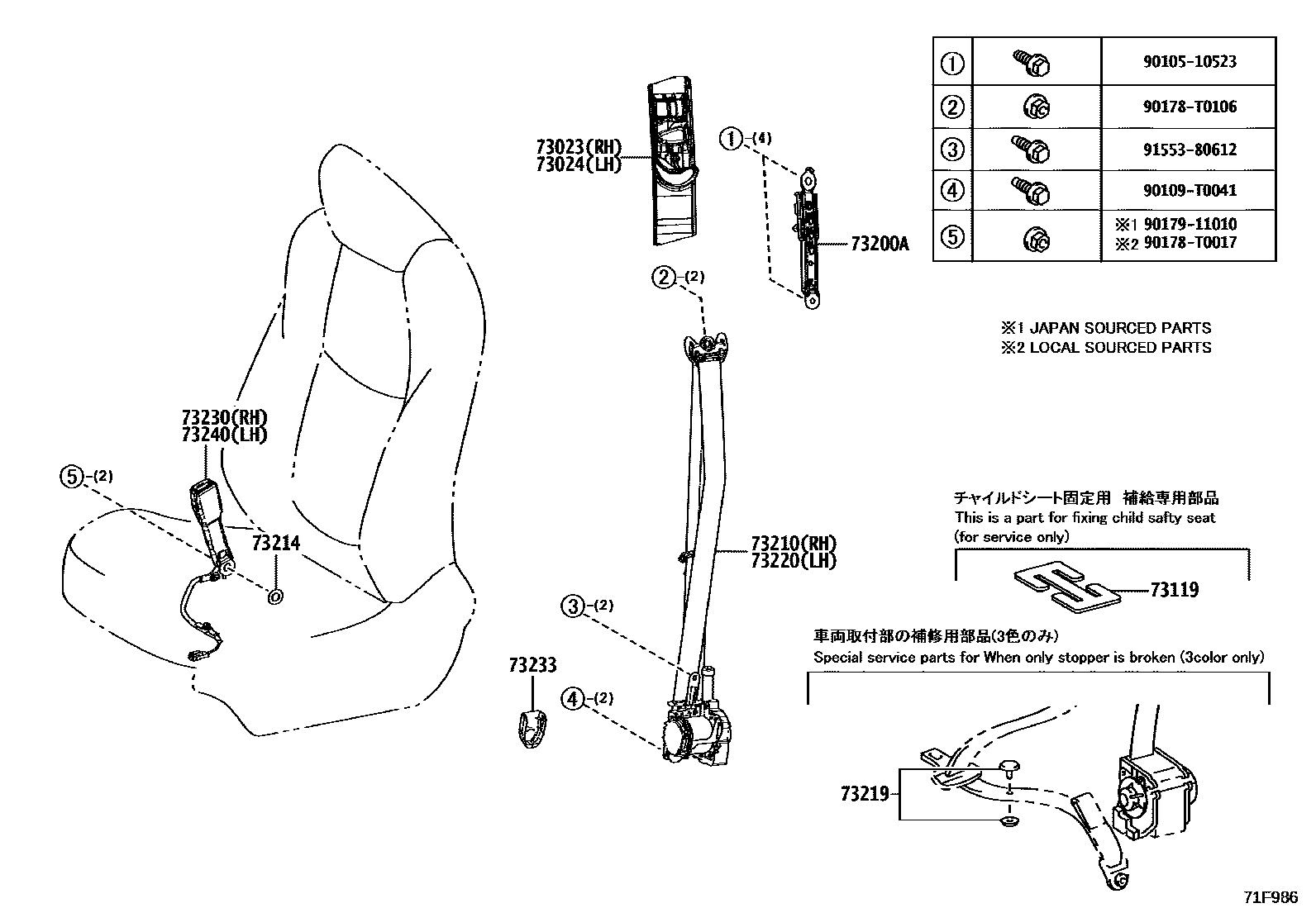 | ① | | 90105-10523 |
|---|---|---|
| ② | | 90178-T0106 |
| ③ | | 91553-80612 |
| ④ | | 90109-T0041 |
| ⑤ | | ※1 90179-11010 ※2 90178-T0017 |

※1 JAPAN SOURCED PARTS
※2 LOCAL SOURCED PARTS

73023(RH)
73024(LH)

①-(4)

73200A

②-(2)

73230(RH)
73240(LH)

⑤-(2)

73214

73210(RH)
73220(LH)

③-(2)

73233

④-(2)

チャイルドシート固定用 補給専用部品
This is a part for fixing child safty seat
(for service only)

73119

車両取付部の補修用部品(3色のみ)
Special service parts for When only stopper is broken (3color only)

73219

71F986