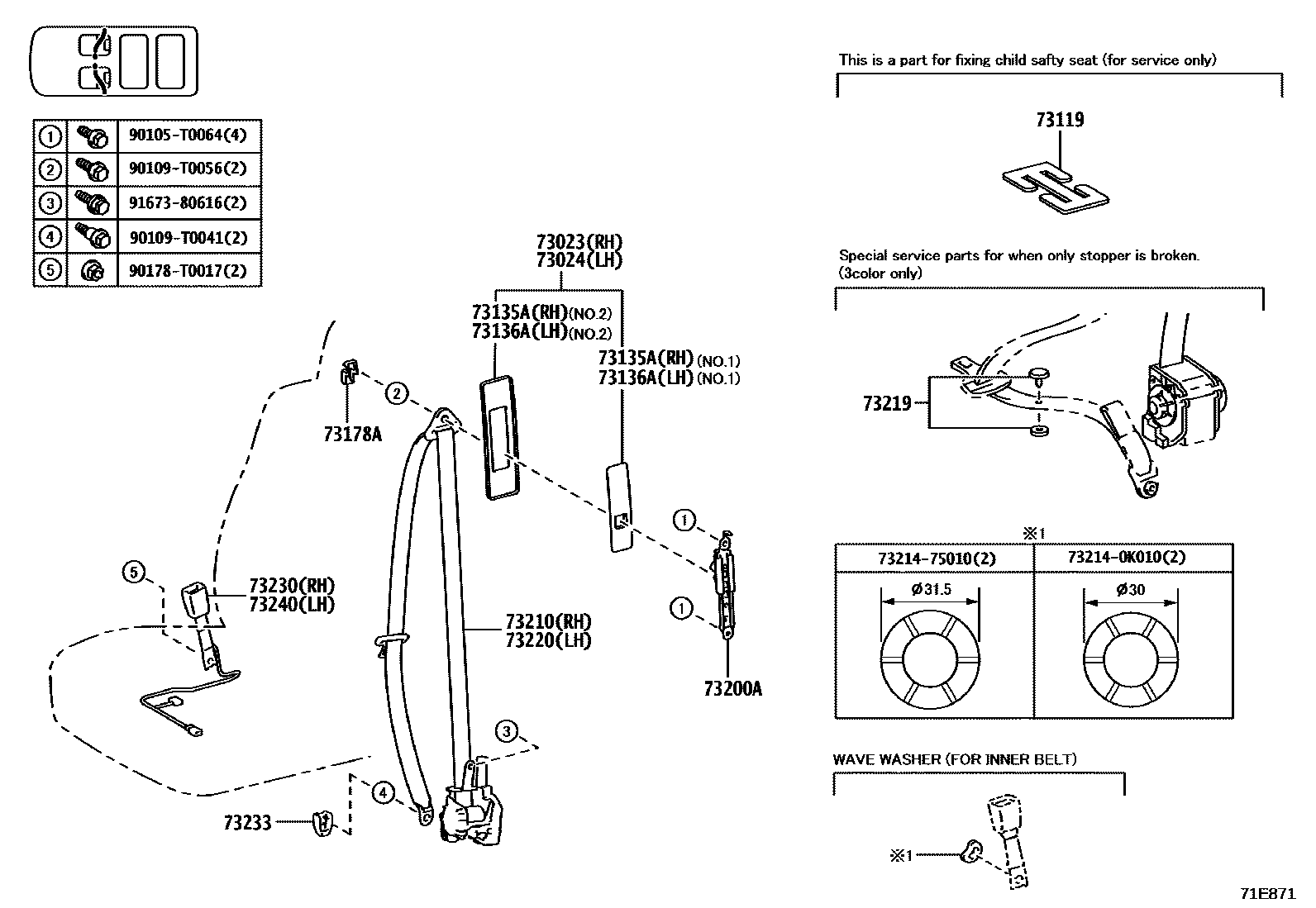 | | | |
|---|---|---|
| 1 | | 90105-T0064(4) |
| 2 | | 90109-T0056(2) |
| 3 | | 91673-80616(2) |
| 4 | | 90109-T0041(2) |
| 5 | | 90178-T0017(2) |

73023(RH)
73024(LH)

73135A(RH)(NO.2)
73136A(LH)(NO.2)

73135A(RH)(NO.1)
73136A(LH)(NO.1)

2

73178A

1

1

73200A

5

73230(RH)
73240(LH)

73210(RH)
73220(LH)

3

4

73233

This is a part for fixing child safty seat (for service only)

73119

Special service parts for when only stopper is broken.
(3color only)

73219

※1

| 73214-75010(2) | 73214-0K010(2) |
|---|---|
| ø31.5 | ø30 |

WAVE WASHER (FOR INNER BELT)

※1

71E871