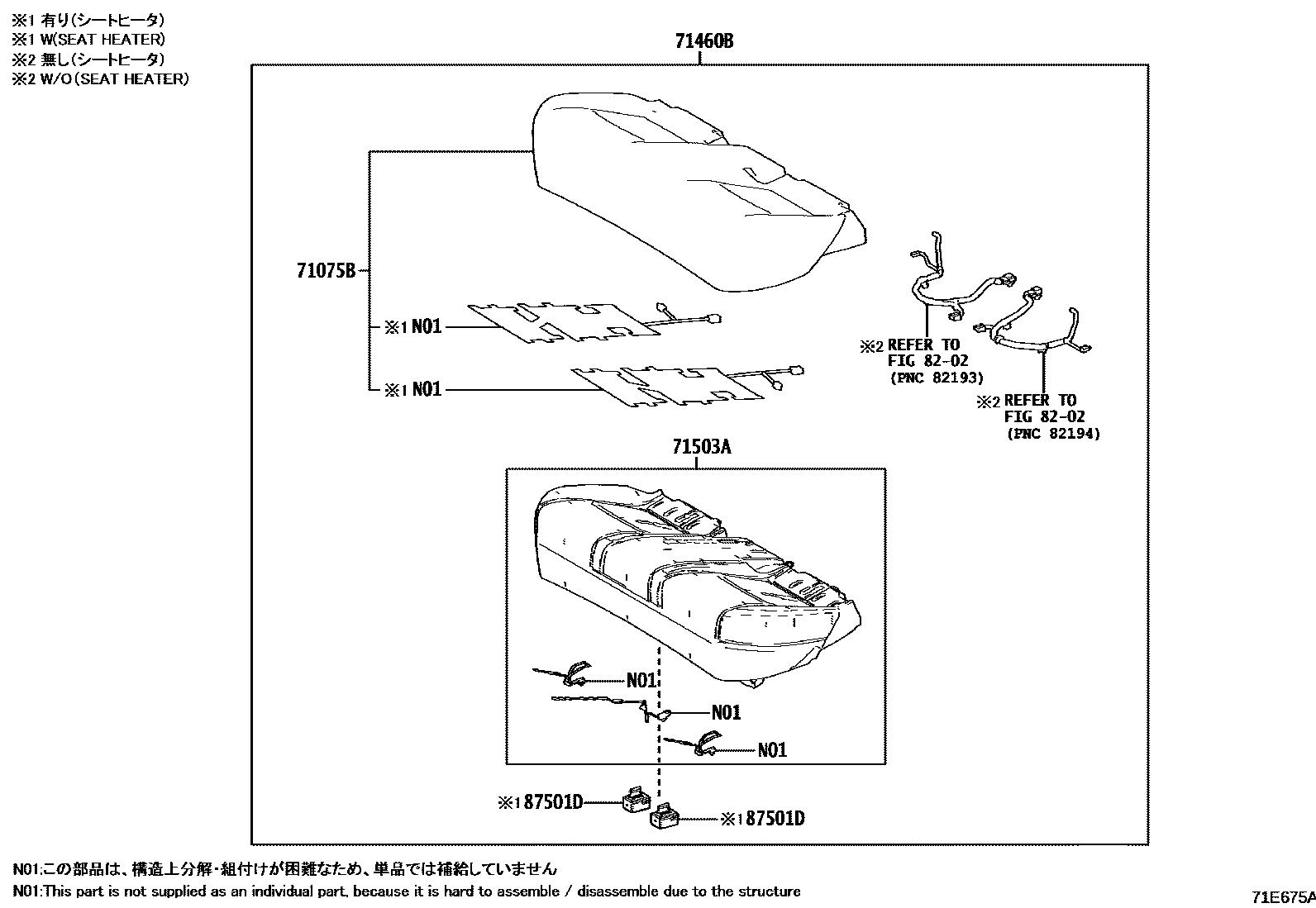 ※1 有り(シートヒータ)
※1 W(SEAT HEATER)
※2 無し(シートヒータ)
※2 W/O(SEAT HEATER)

71460B

71075B

※1 N01

※1 N01

※2 REFER TO FIG 82-02 (PNC 82193)

※2 REFER TO FIG 82-02 (PNC 82194)

71503A

N01

N01

N01

※1 87501D

※1 87501D

N01:この部品は、構造上分解・組付けが困難なため、単品では補給していません
N01:This part is not supplied as an individual part, because it is hard to assemble / disassemble due to the structure

71E675A