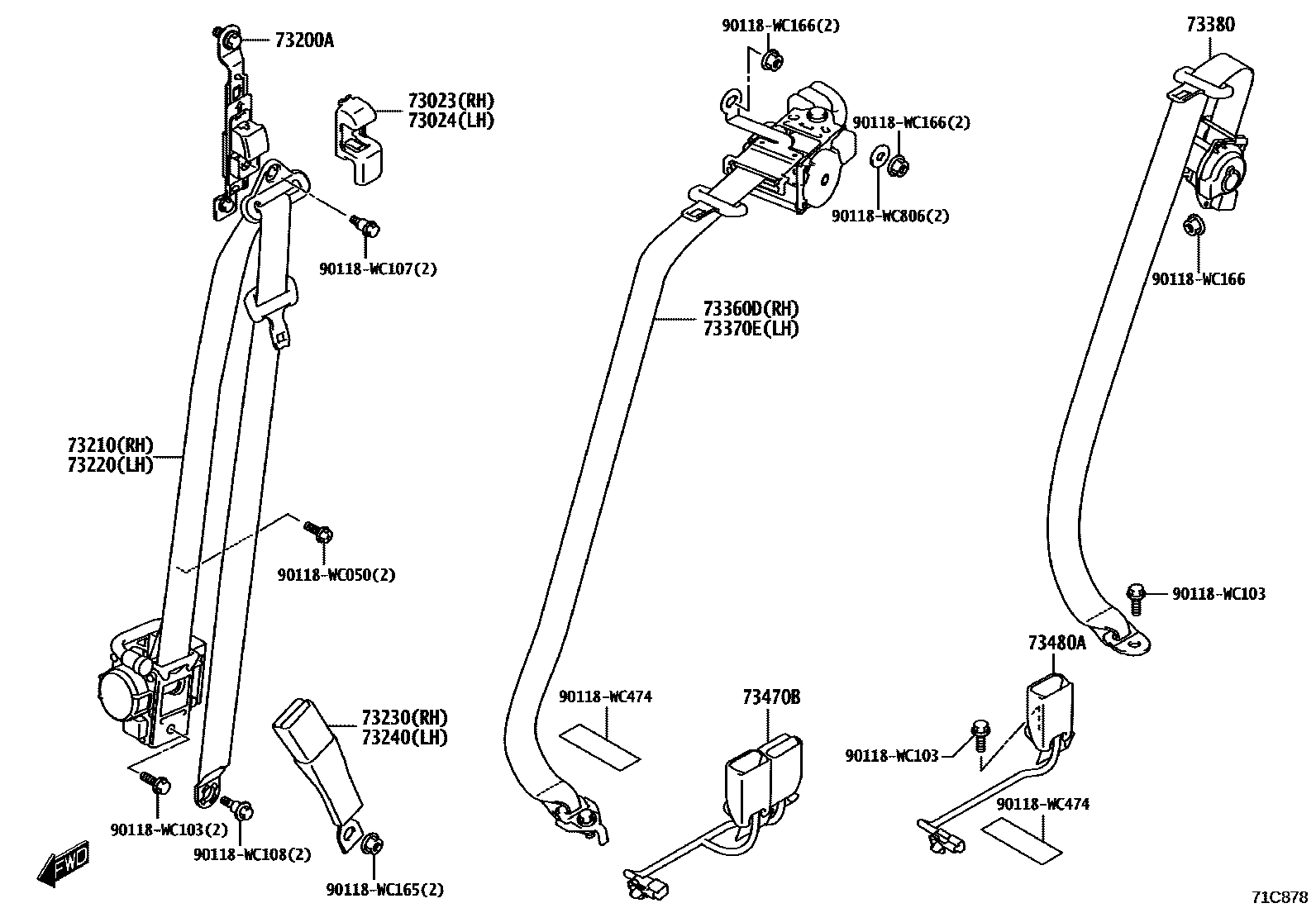 73200A
73023(RH)
73024(LH)
90118-WC107(2)
73210(RH)
73220(LH)
90118-WC050(2)
73230(RH)
73240(LH)
90118-WC103(2)
90118-WC108(2)
90118-WC165(2)
FWD
90118-WC166(2)
90118-WC166(2)
90118-WC806(2)
73360D(RH)
73370E(LH)
90118-WC474
73470B
73380
90118-WC166
90118-WC103
73480A
90118-WC103
90118-WC474
71C878