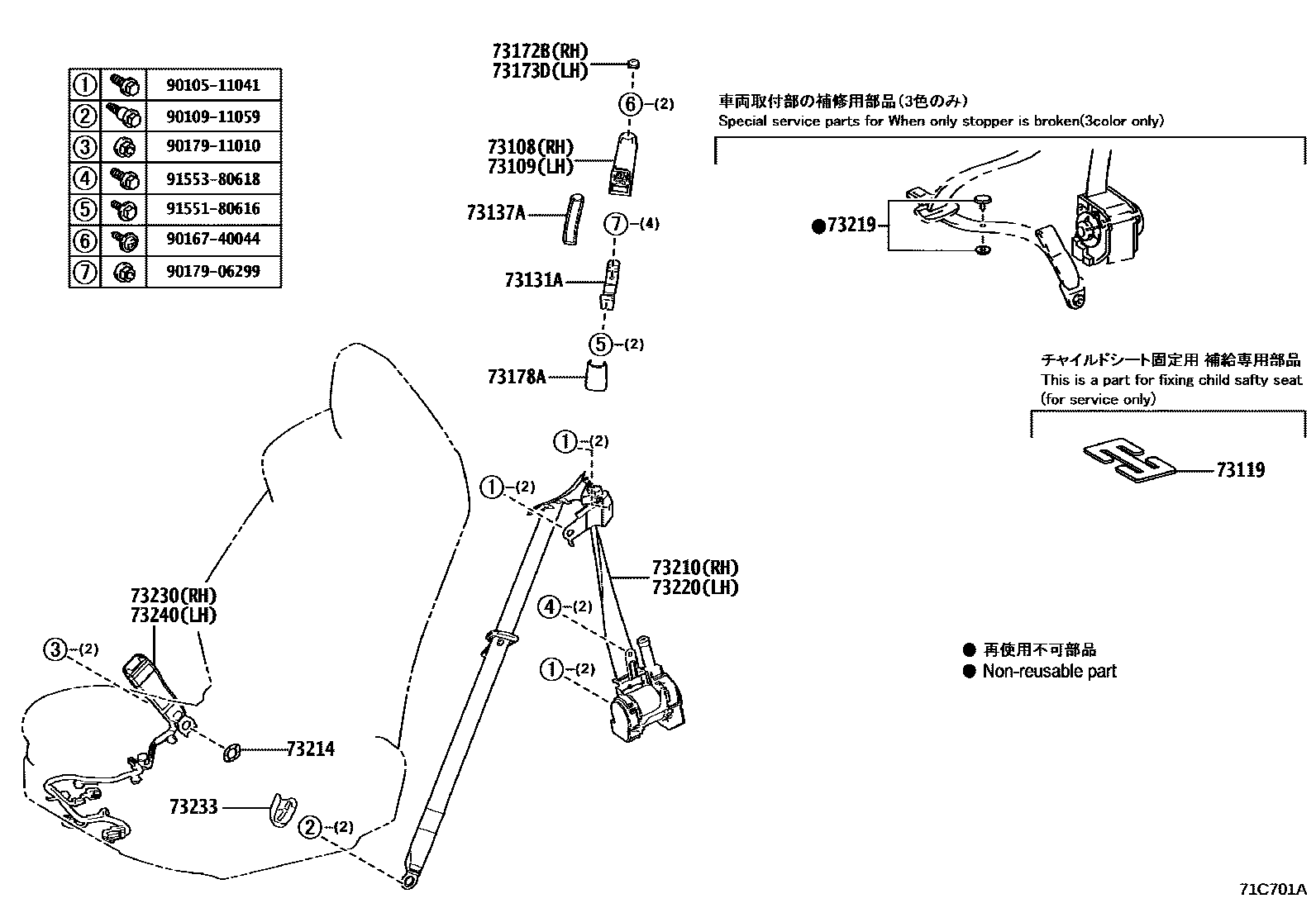 | ① | | 90105-11041 |
|---|---|---|
| ② | | 90109-11059 |
| ③ | | 90179-11010 |
| ④ | | 91553-80618 |
| ⑤ | | 91551-80616 |
| ⑥ | | 90167-40044 |
| ⑦ | | 90179-06299 |

73172B(RH)
73173D(LH)

⑥-(2)

73108(RH)
73109(LH)

73137A

⑦-(4)

73131A

⑤-(2)

73178A

車両取付部の補修用部品(3色のみ)
Special service parts for When only stopper is broken(3color only)

●73219

チャイルドシート固定用 補給専用部品
This is a part for fixing child safty seat
(for service only)

73119

①-(2)

①-(2)

73210(RH)
73220(LH)

④-(2)

①-(2)

73230(RH)
73240(LH)

③-(2)

73214

73233

②-(2)

● 再使用不可部品
● Non-reusable part

71C701A