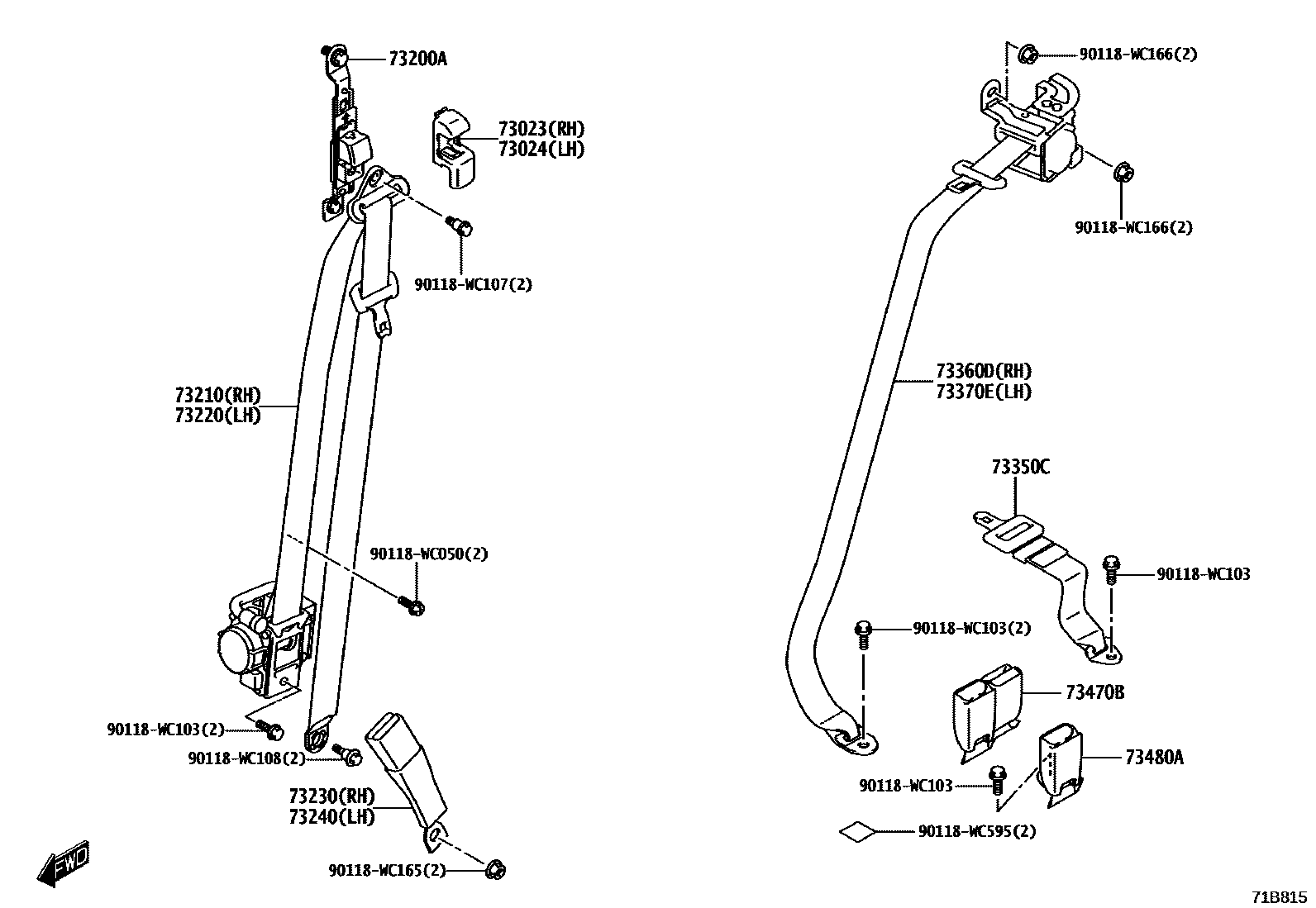 73200A
73023(RH)
73024(LH)
90118-WC107(2)
73210(RH)
73220(LH)
90118-WC050(2)
90118-WC103(2)
90118-WC108(2)
73230(RH)
73240(LH)
90118-WC165(2)
FWD
90118-WC166(2)
90118-WC166(2)
73360D(RH)
73370E(LH)
73350C
90118-WC103
90118-WC103(2)
73470B
73480A
90118-WC103
90118-WC595(2)
71B815