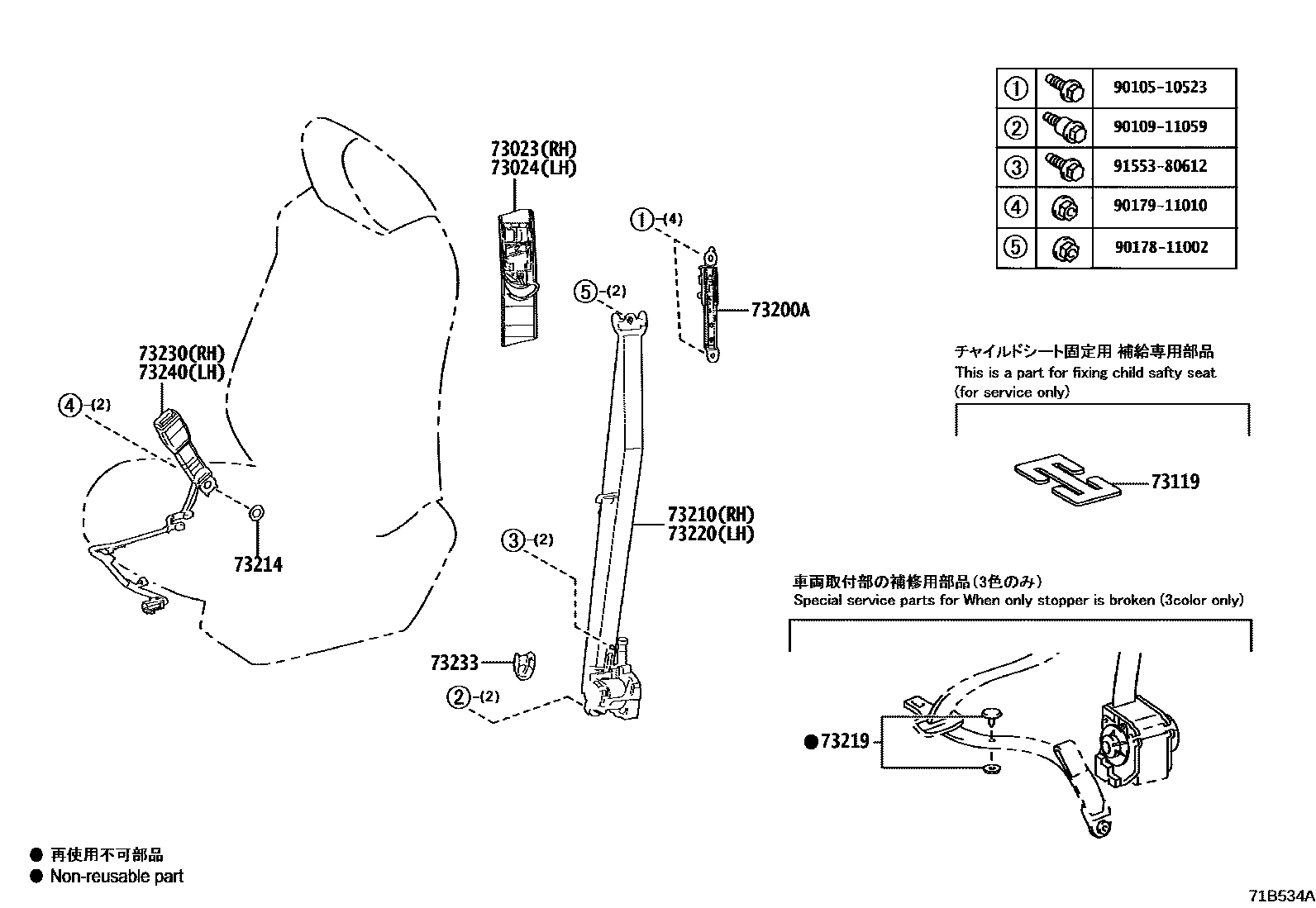 | ① | | 90105-10523 |
|---|---|---|
| ② | | 90109-11059 |
| ③ | | 91553-80612 |
| ④ | | 90179-11010 |
| ⑤ | | 90178-11002 |

73023(RH)
73024(LH)

①-(4)

⑤-(2)

73200A

73230(RH)
73240(LH)

④-(2)

73214

73210(RH)
73220(LH)

③-(2)

73233

②-(2)

チャイルドシート固定用 補給専用部品
This is a part for fixing child safty seat
(for service only)

73119

車両取付部の補修用部品(3色のみ)
Special service parts for When only stopper is broken (3color only)

●73219

● 再使用不可部品
● Non-reusable part

71B534A