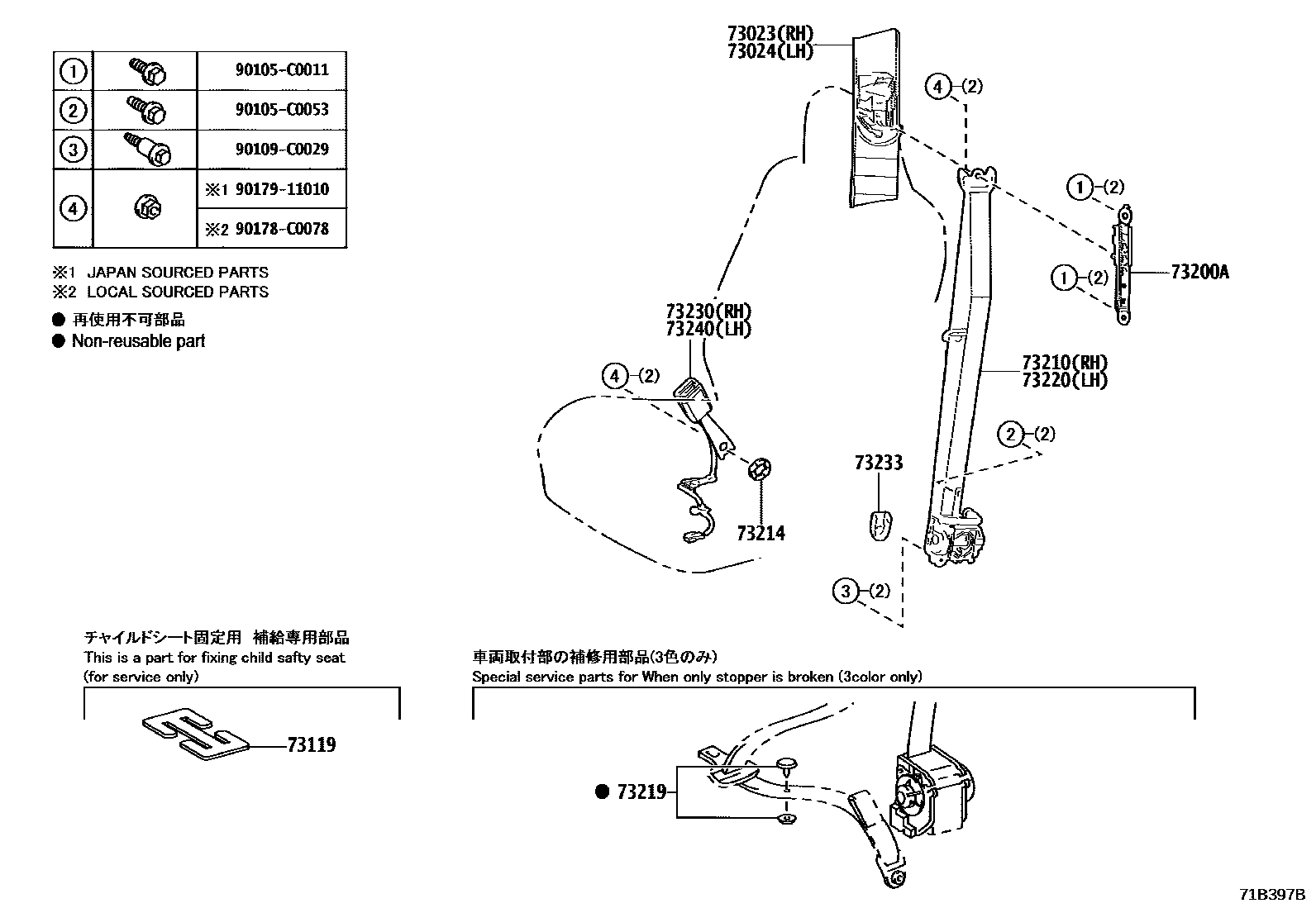 | ① | | 90105-C0011 |
|---|---|---|
| ② | | 90105-C0053 |
| ③ | | 90109-C0029 |
| ④ | | ※1 90179-11010 |
| | | ※2 90178-C0078 |

※1 JAPAN SOURCED PARTS
※2 LOCAL SOURCED PARTS
● 再使用不可部品
● Non-reusable part

73023(RH)
73024(LH)
④-(2)
①-(2)
①-(2)
73200A
73230(RH)
73240(LH)
④-(2)
73210(RH)
73220(LH)
②-(2)
73233
73214
③-(2)

チャイルドシート固定用 補給専用部品
This is a part for fixing child safty seat
(for service only)
73119

車両取付部の補修用部品(3色のみ)
Special service parts for When only stopper is broken (3color only)
● 73219

71B397B