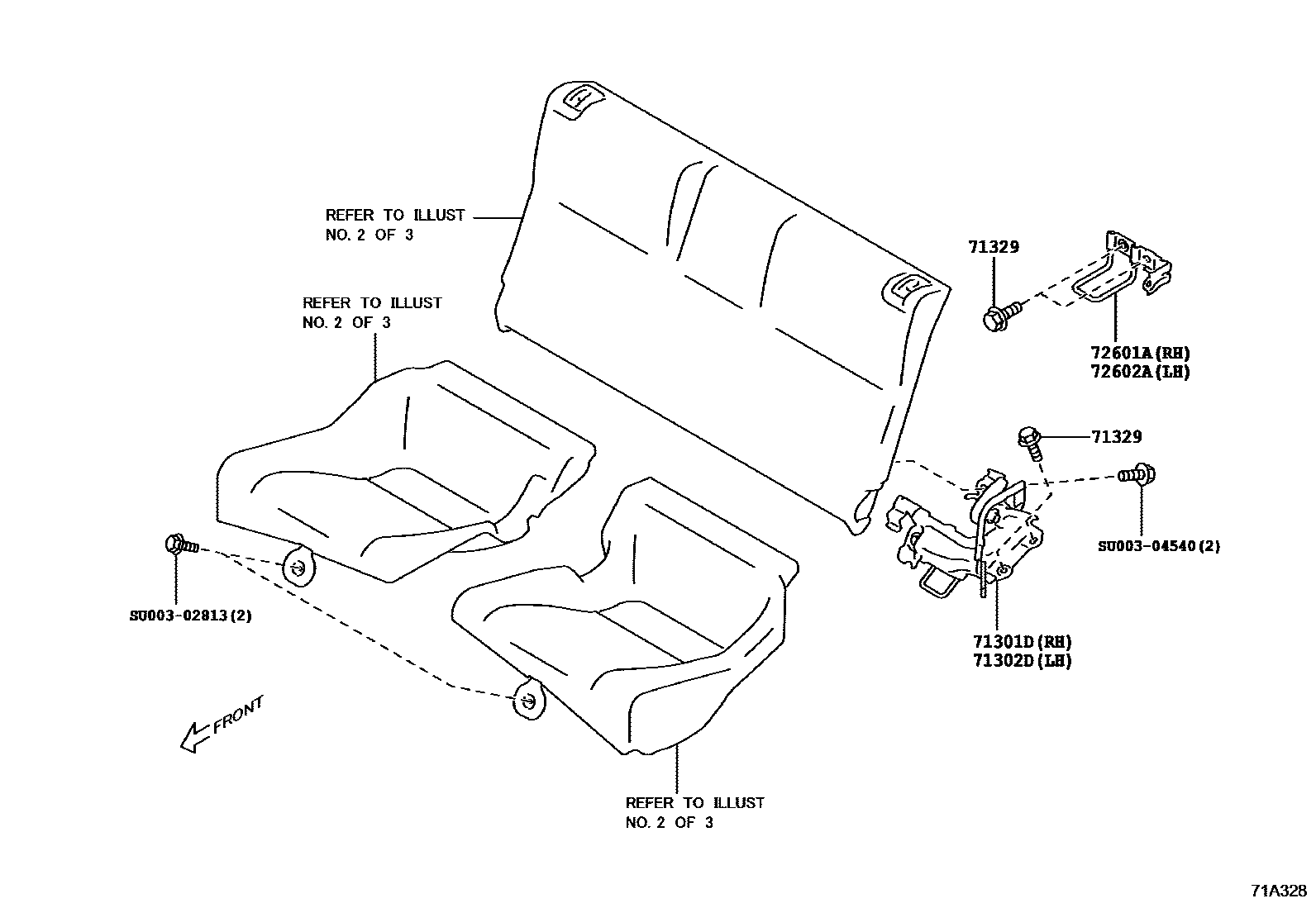 REFER TO ILLUST NO. 2 OF 3

REFER TO ILLUST NO. 2 OF 3

71329

72601A(RH)
72602A(LH)

71329

SU003-04540(2)

SU003-02813(2)

71301D(RH)
71302D(LH)

FRONT

REFER TO ILLUST NO. 2 OF 3

71A328