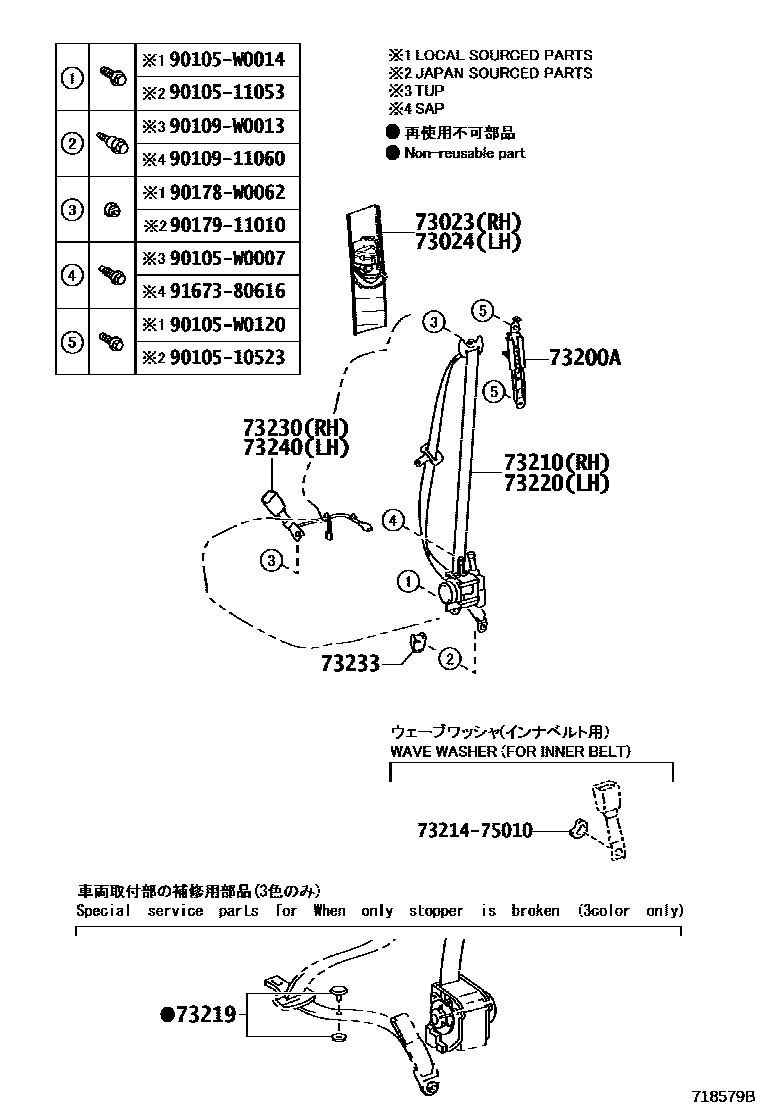 | ① | | ※1 90105-W0014 |
|---|---|---|
| | | ※2 90105-11053 |
| ② | | ※3 90109-W0013 |
| | | ※4 90109-11060 |
| ③ | | ※1 90178-W0062 |
| | | ※2 90179-11010 |
| ④ | | ※3 90105-W0007 |
| | | ※4 91673-80616 |
| ⑤ | | ※1 90105-W0120 |
| | | ※2 90105-10523 |

※1 LOCAL SOURCED PARTS
※2 JAPAN SOURCED PARTS
※3 TUP
※4 SAP
● 再使用不可部品
● Non-reusable part

73023(RH)
73024(LH)

③ ⑤

73200A

⑤

73230(RH)
73240(LH)

73210(RH)
73220(LH)

④

③

①

73233

②

ウェーブワッシャ(インナベルト用)
WAVE WASHER (FOR INNER BELT)

73214-75010

車両取付部の補修用部品(3色のみ)
Special service parts for When only stopper is broken (3color only)

●73219

718579B