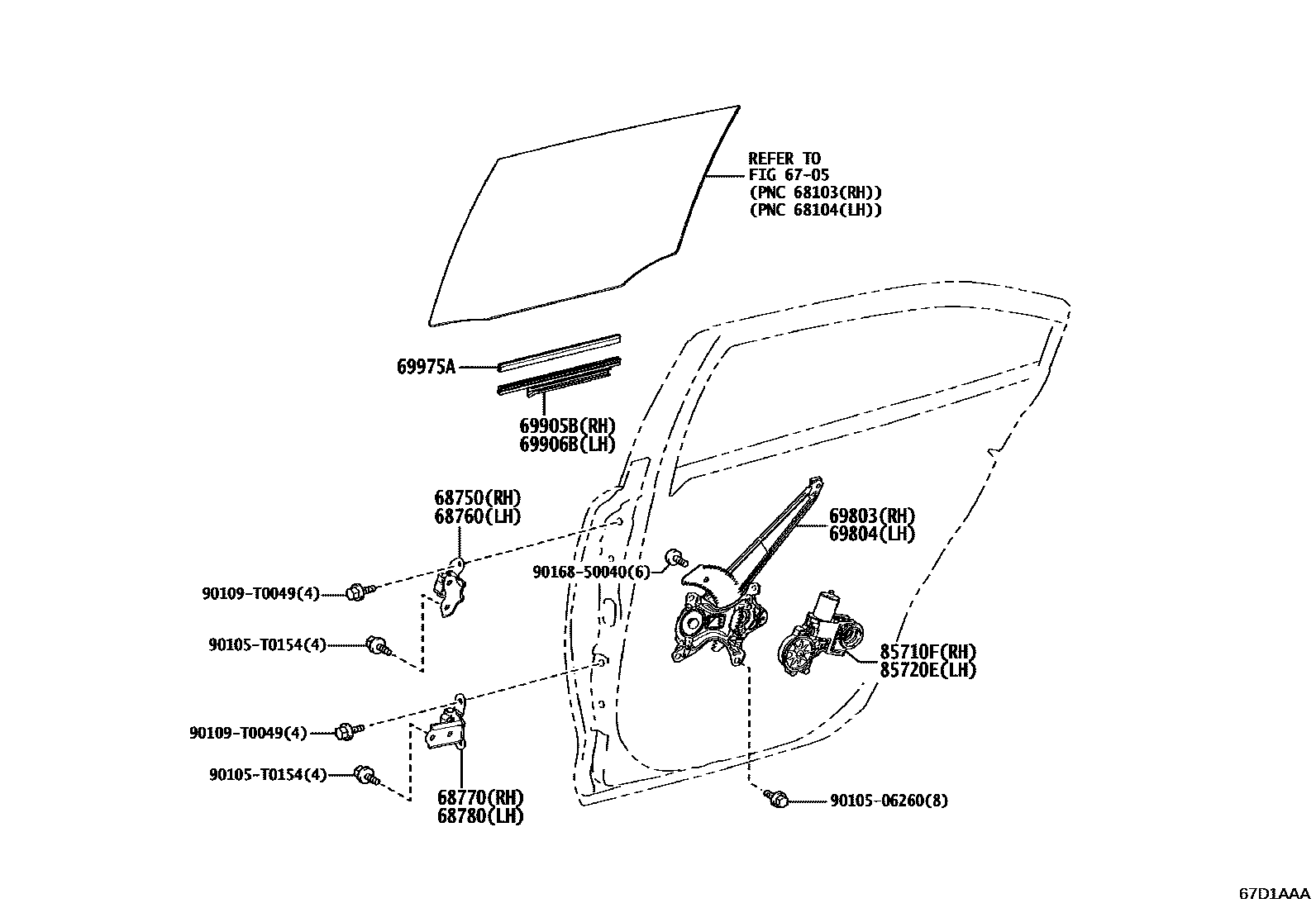 REFER TO
FIG 67-05
(PNC 68103(RH))
(PNC 68104(LH))

69975A

69905B(RH)
69906B(LH)

68750(RH)
68760(LH)

69803(RH)
69804(LH)

90168-50040(6)

90109-T0049(4)

90105-T0154(4)

85710F(RH)
85720E(LH)

90109-T0049(4)

90105-T0154(4)

68770(RH)
68780(LH)

90105-06260(8)

67D1AAA