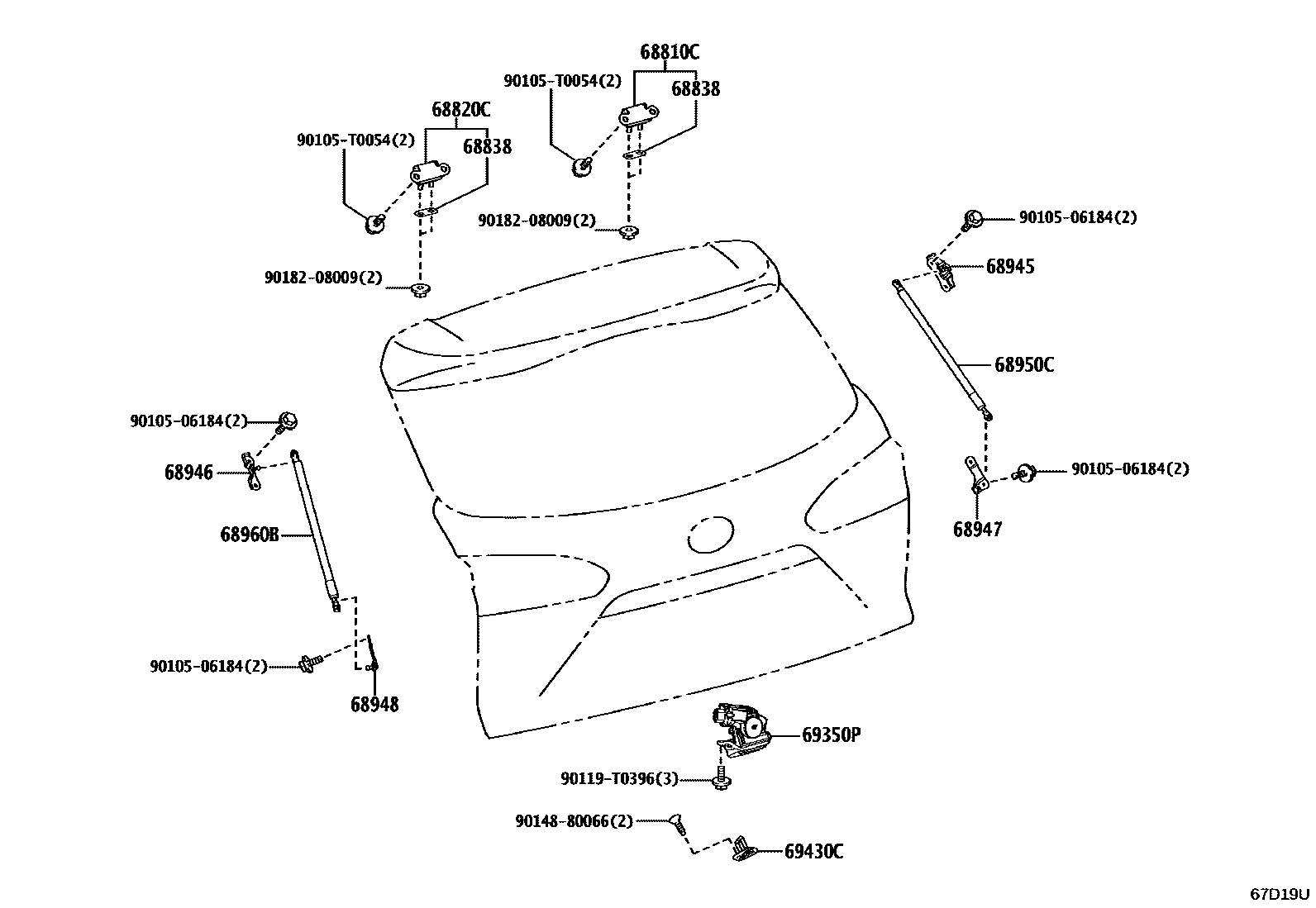 68810C
90105-T0054(2)
68838
68820C
90105-T0054(2)
68838
90182-08009(2)
90182-08009(2)
90105-06184(2)
68945
68950C
90105-06184(2)
68946
68960B
90105-06184(2)
68947
90105-06184(2)
68948
69350P
90119-T0396(3)
90148-80066(2)
69430C
67D19U