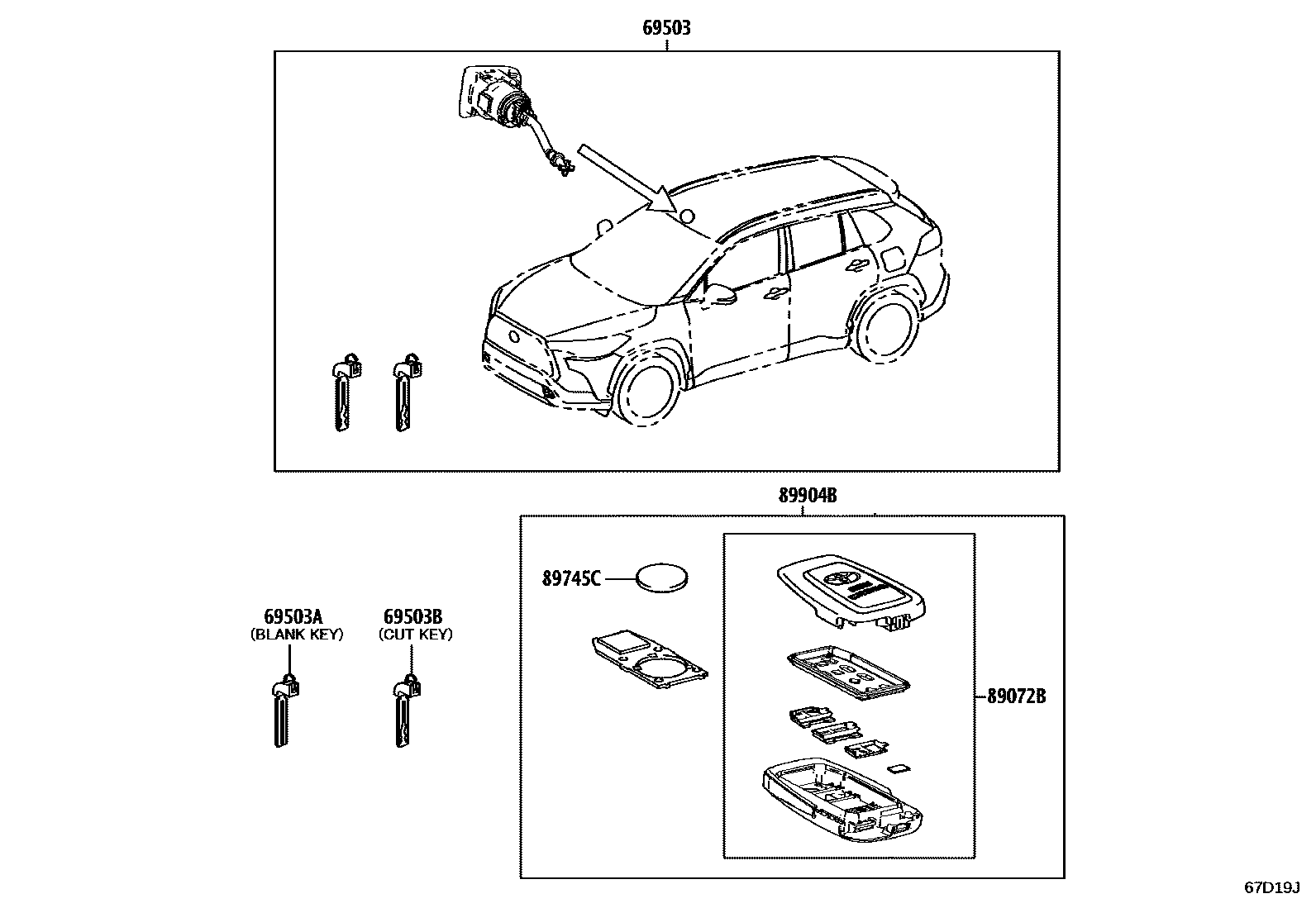 69503

89904B

89745C

69503A
(BLANK KEY)

69503B
(CUT KEY)

89072B

67D19J