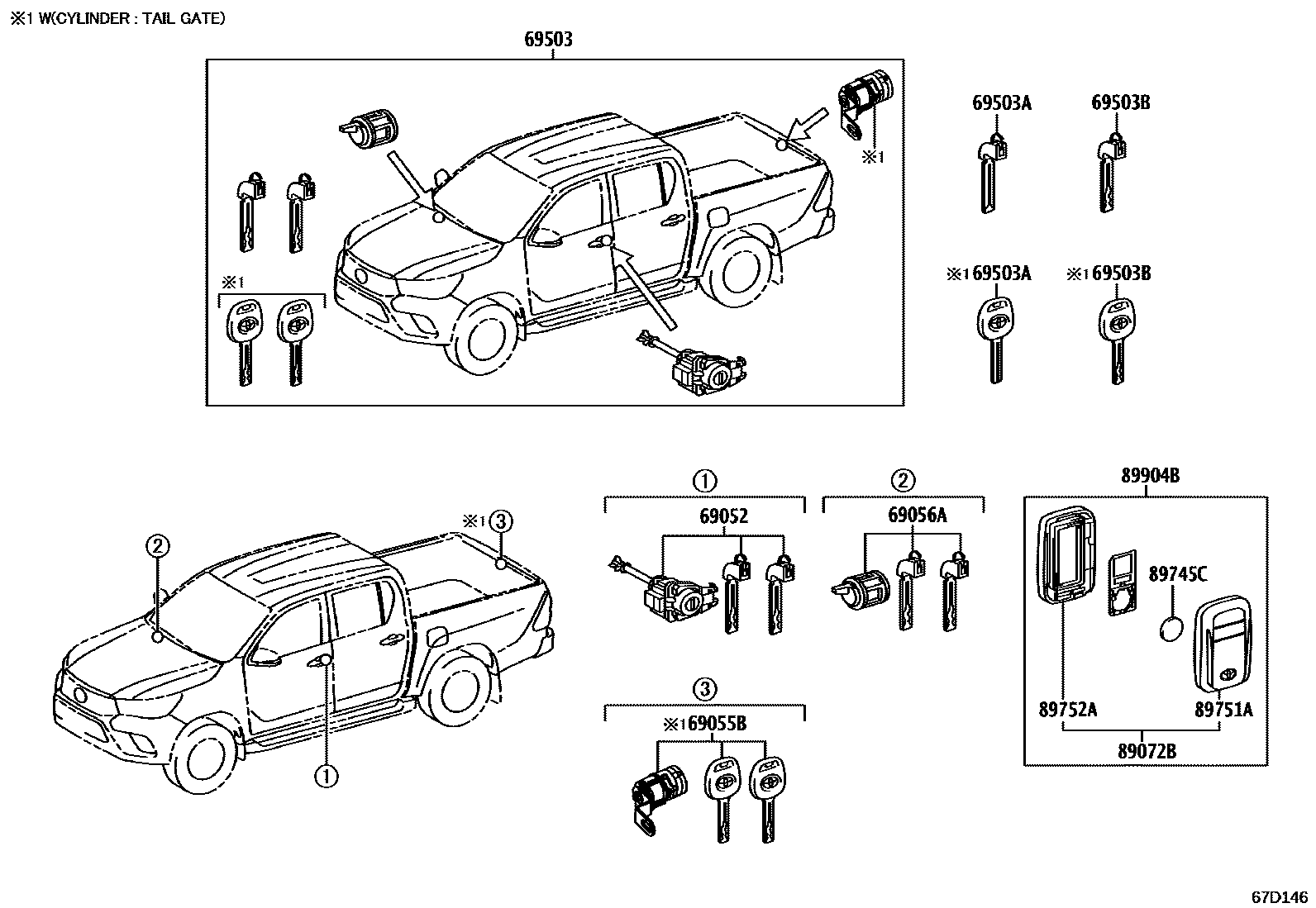 ※1 W(CYLINDER : TAIL GATE)

69503

※1

※1

69503A

69503B

※1 69503A

※1 69503B

②

※1 ③

①

①

69052

②

69056A

③

※1 69055B

89904B

89745C

89752A

89751A

89072B

67D146