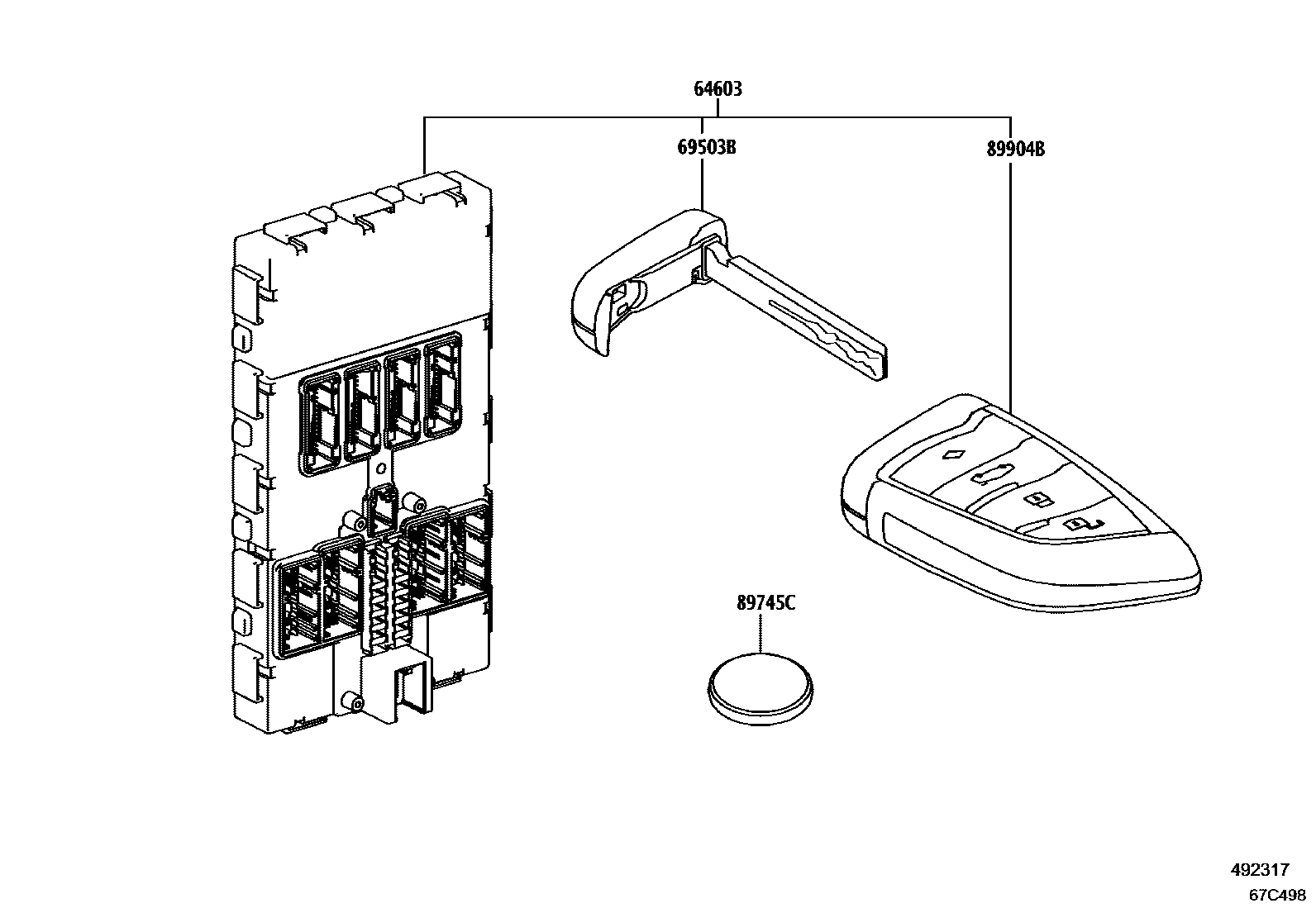 64603

69503B

89904B

89745C

492317

67C498