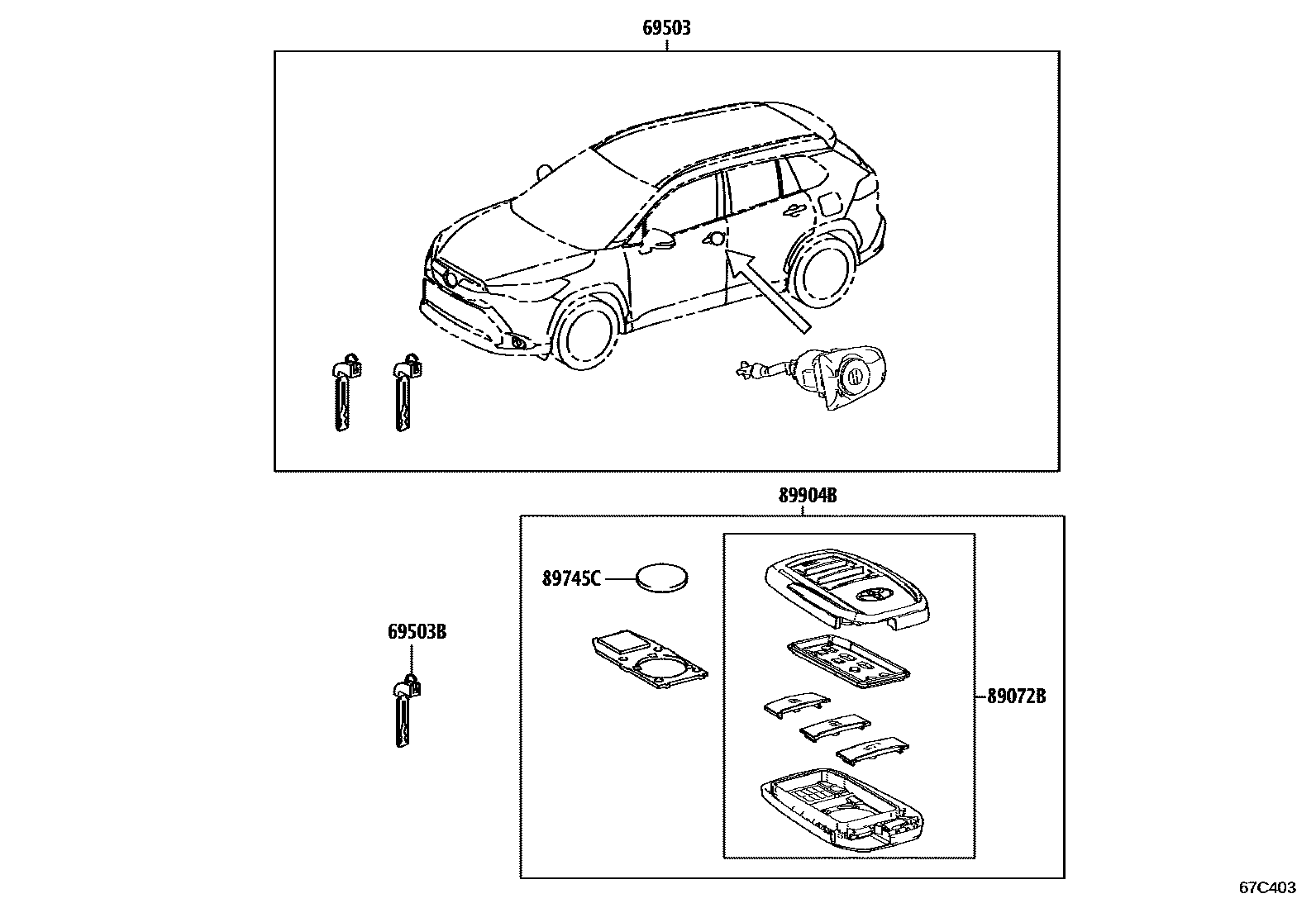 69503

89904B

89745C

69503B

89072B

67C403